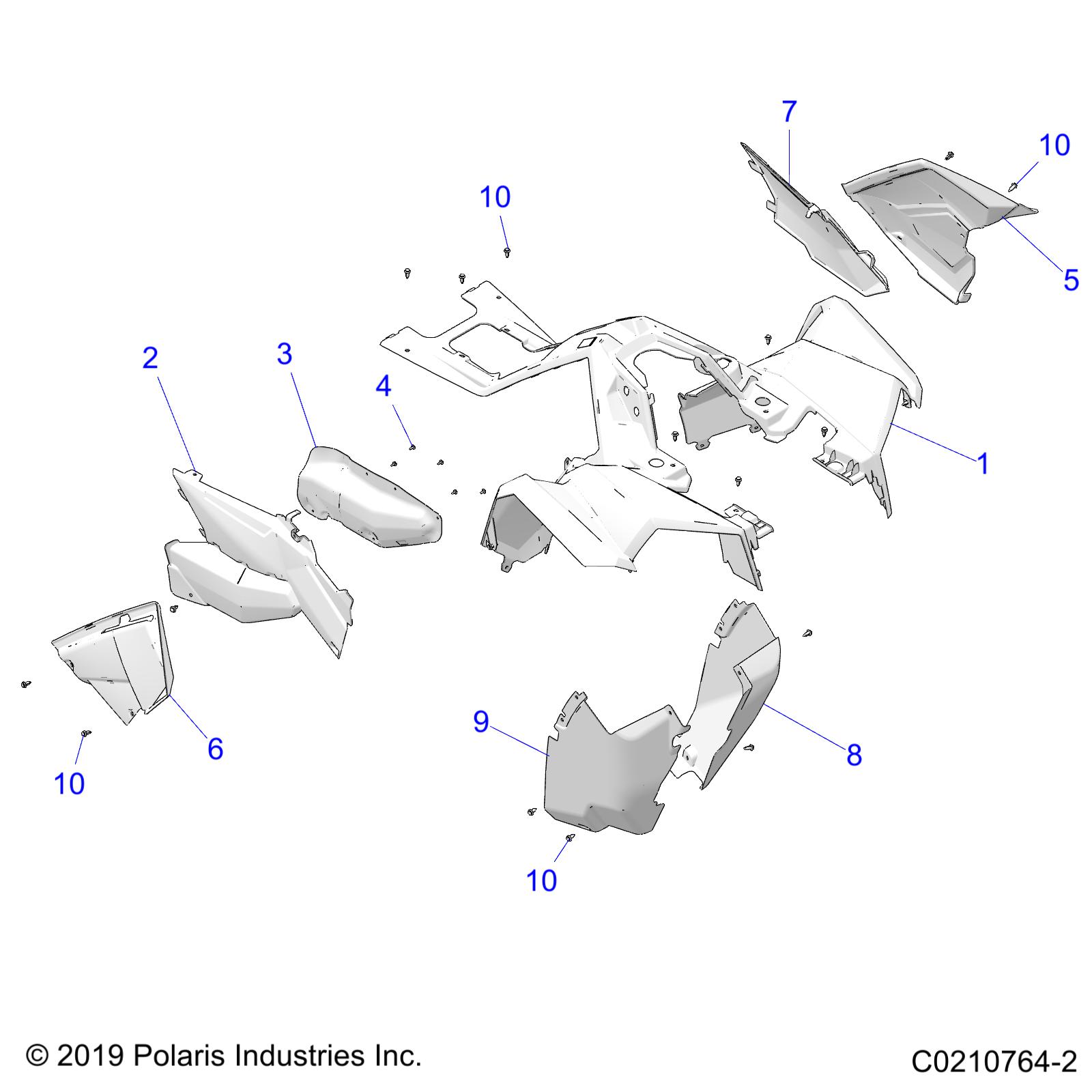 7
10
10
5
2
3
4
1
9
8
6
10
10

© 2019 Polaris Industries Inc.
C0210764-2