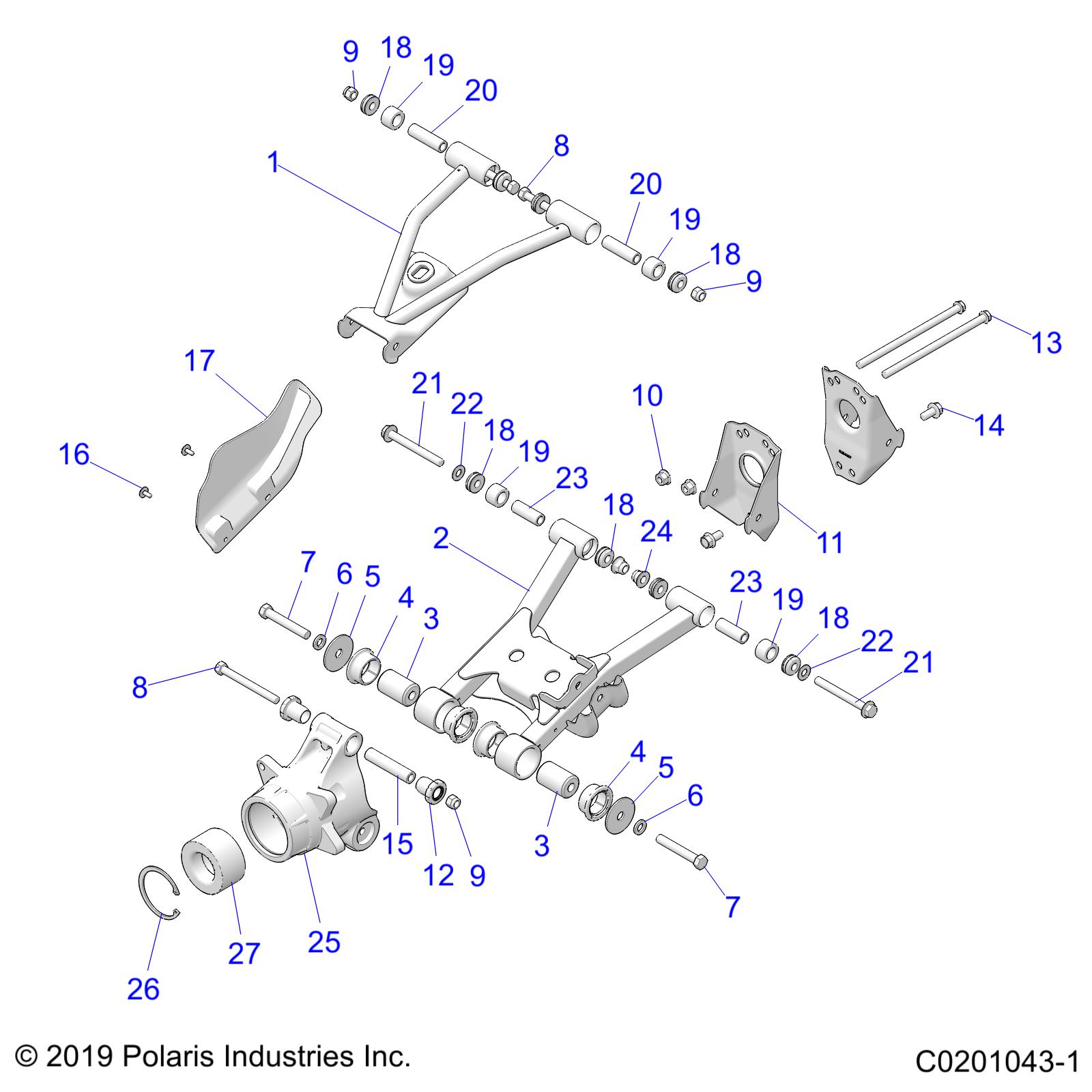 9
18
19
20
1
8
20
19
18
9
13
17
21
22
18
19
23
10
14
16
18
24
11
2
7
6
5
4
3
23
19
18
22
21
8
4
5
6
15
12
9
3
7
27
25
26

© 2019 Polaris Industries Inc.

C0201043-1