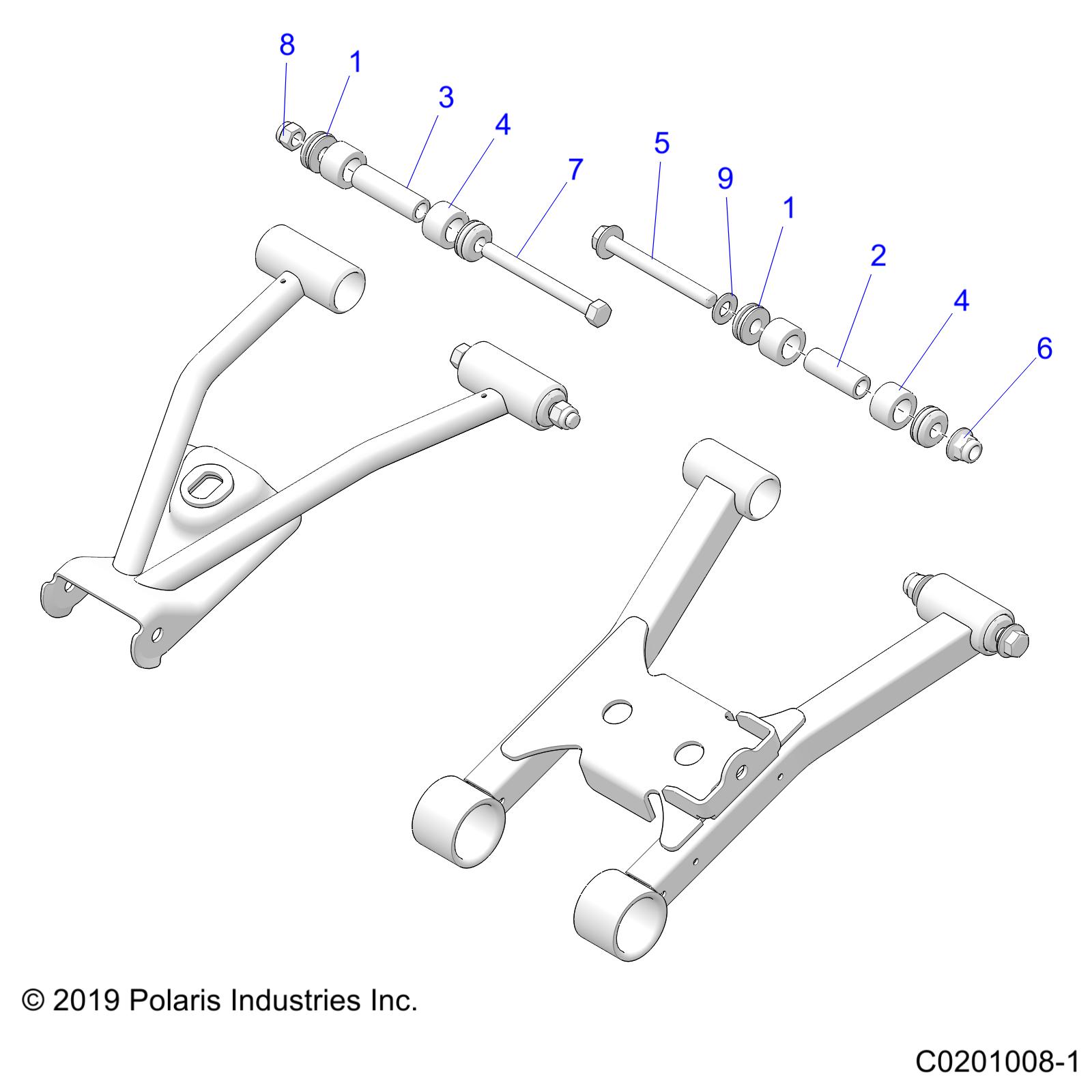 8
1
3
4
7
5
9
1
2
4
6

© 2019 Polaris Industries Inc.

C0201008-1