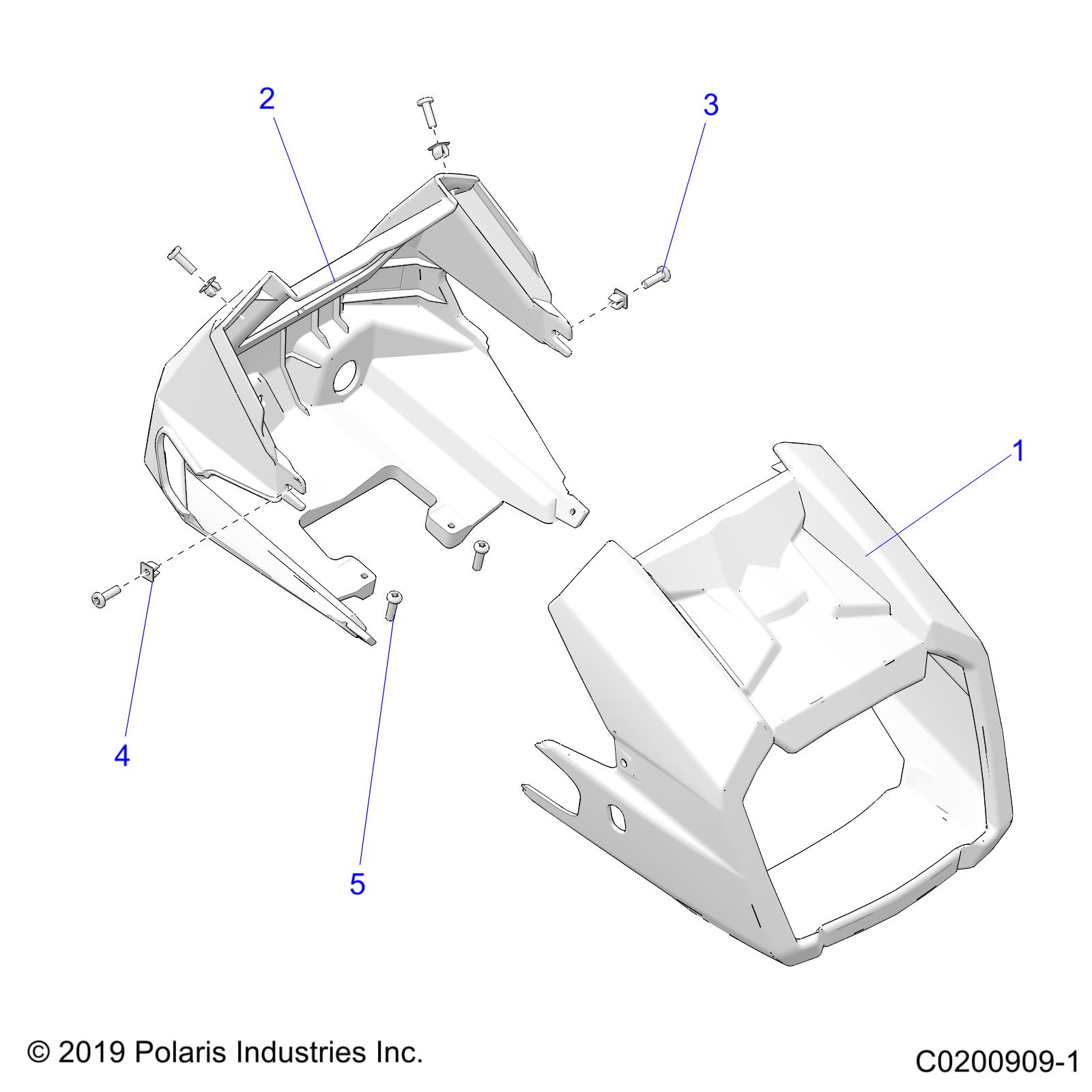 2
3
1
4
5
© 2019 Polaris Industries Inc.
C0200909-1