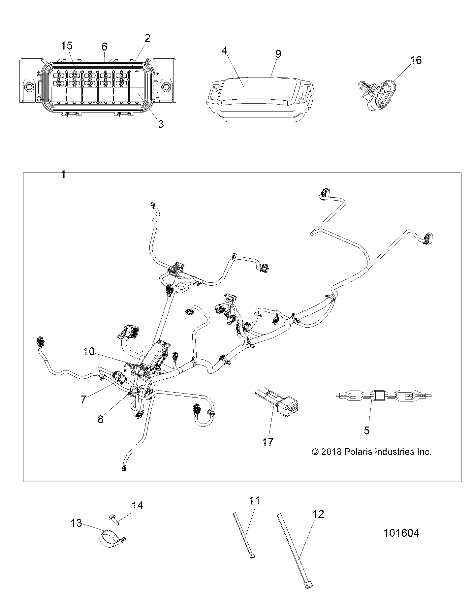 15
6
2
3
4
9
16
1
10
7
6
17
5
© 2018 Polaris Industries Inc.
14
13
11
12
101604