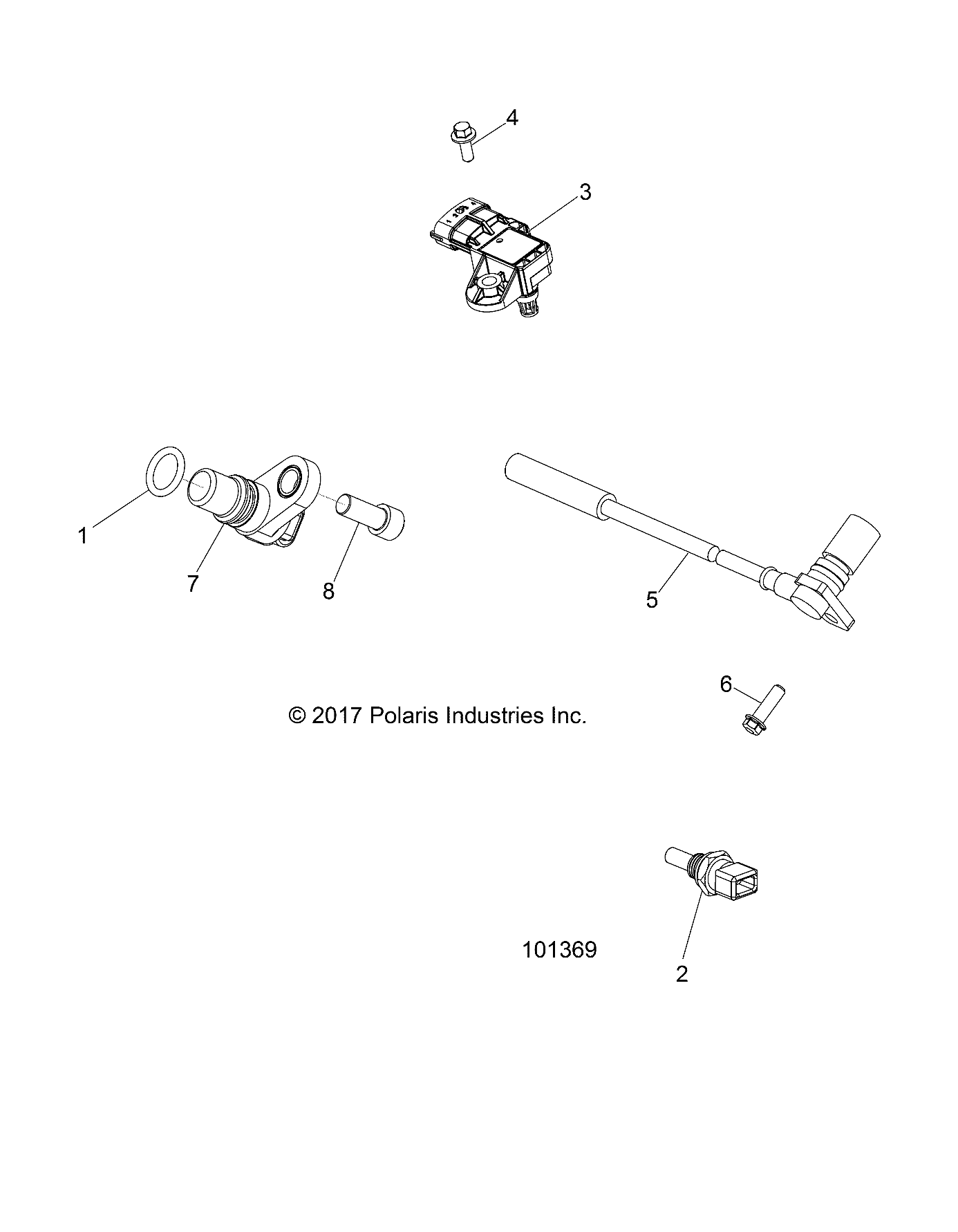 4

3

1

7

8

5

6

© 2017 Polaris Industries Inc.

101369

2