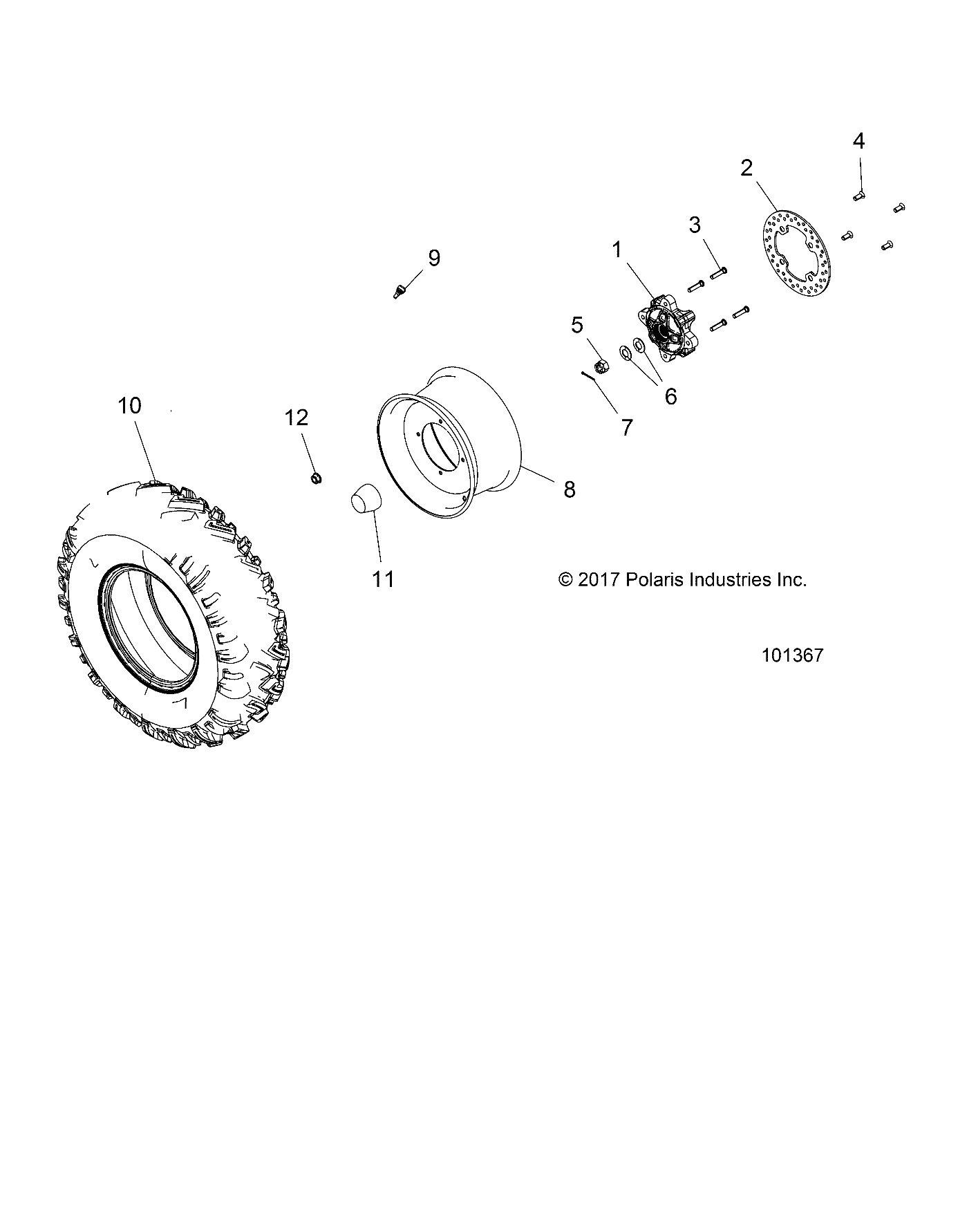 4
2
3
1
9
5
6
7
10
12
8
11
© 2017 Polaris Industries Inc.
101367