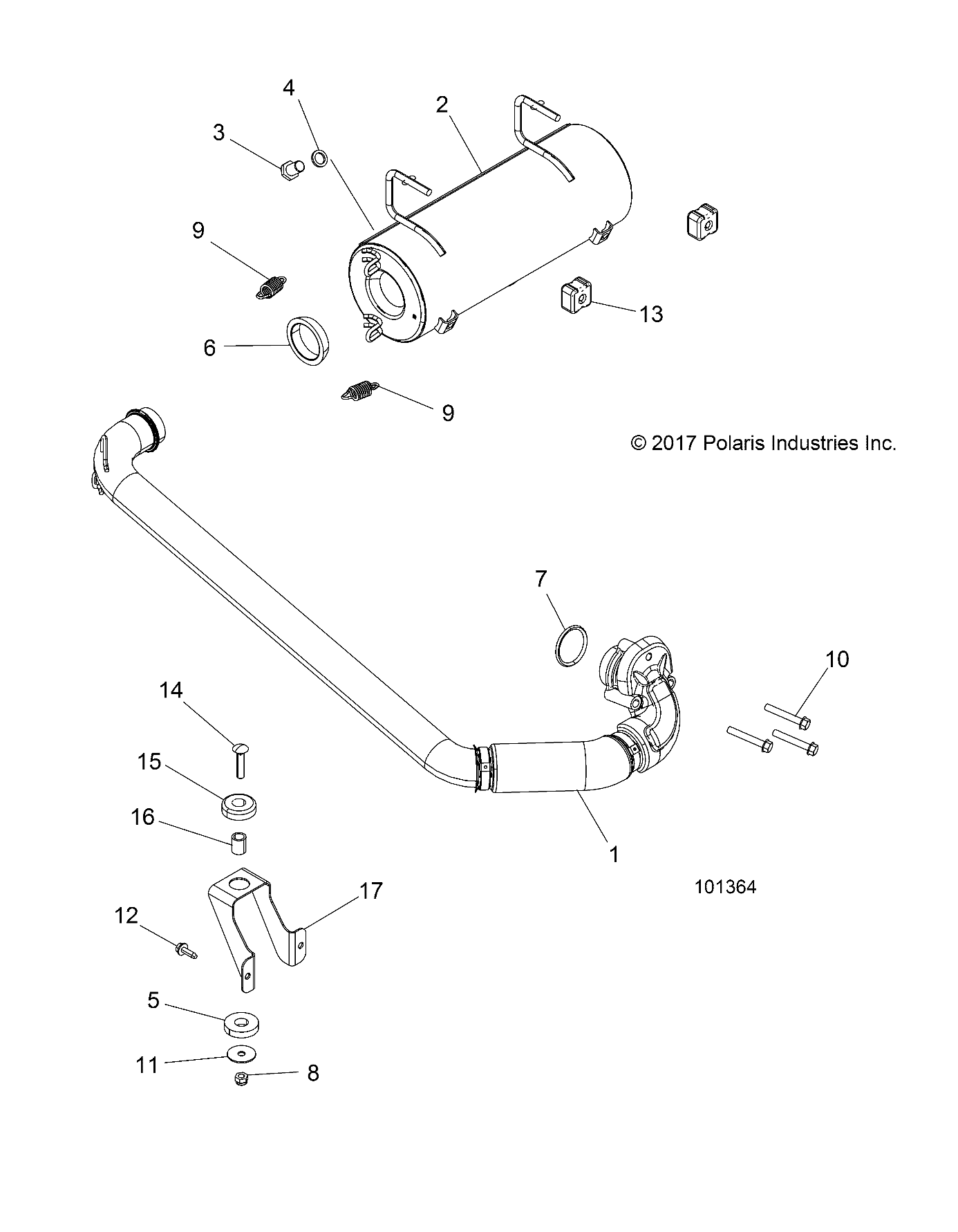 4
2
3
9
13
6
9
© 2017 Polaris Industries Inc.
7
10
14
15
16
1
101364
17
12
5
11
8