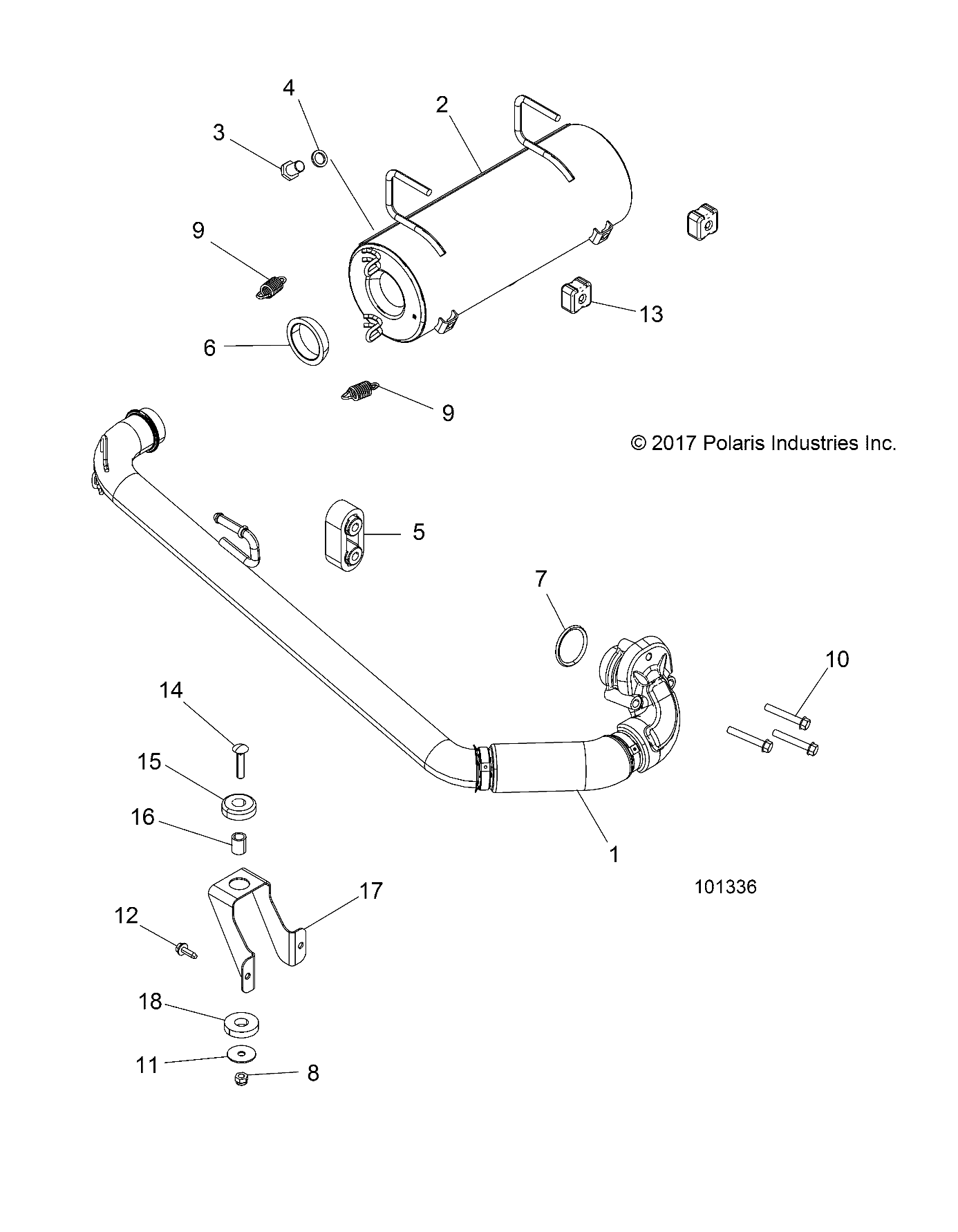 4
2
3
9
13
6
9
© 2017 Polaris Industries Inc.
5
7
10
14
15
16
1
101336
17
12
18
11
8