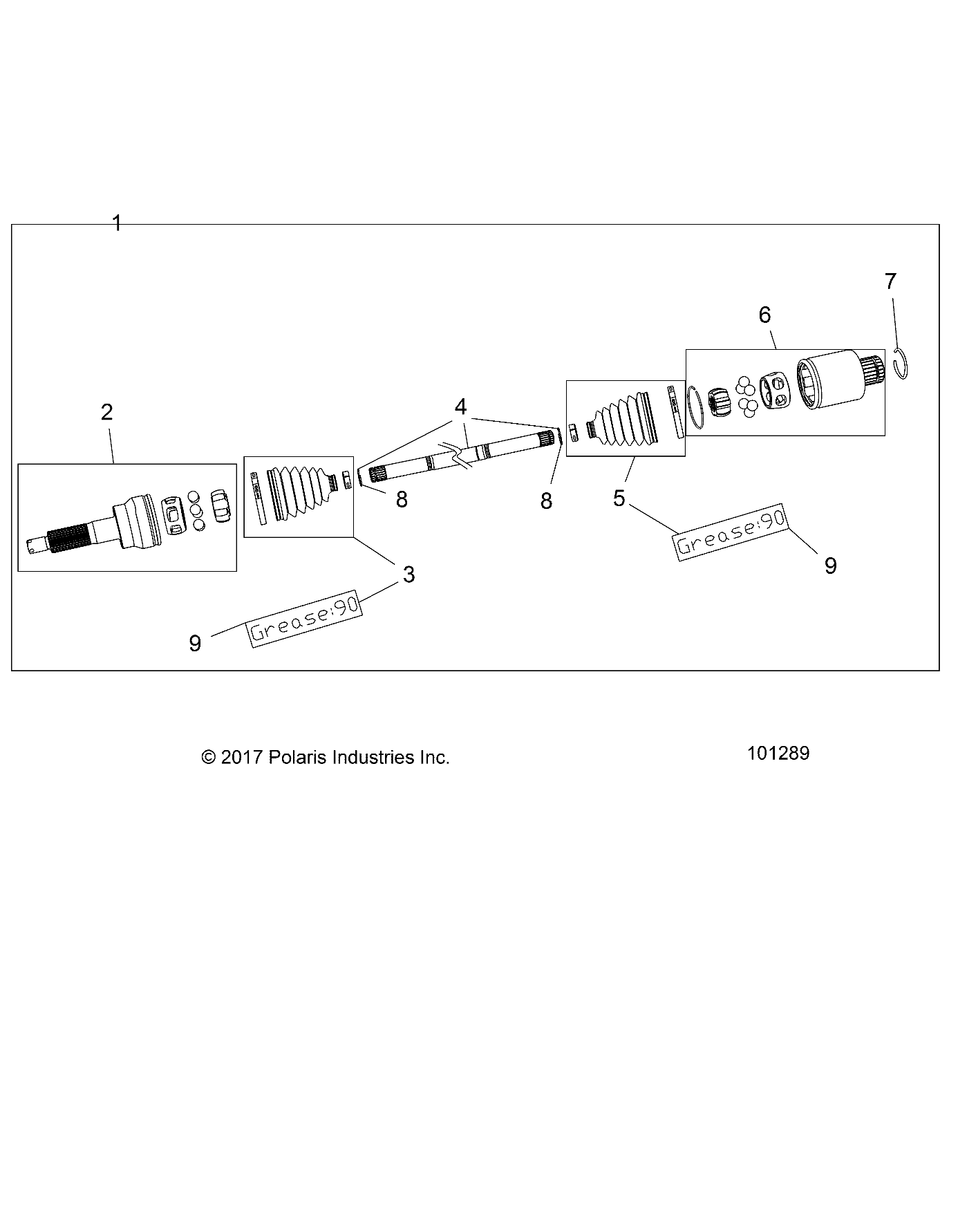 1

7

6

2

4

8

8

5

Grease:90

9

3

9

Grease:90

© 2017 Polaris Industries Inc.

101289