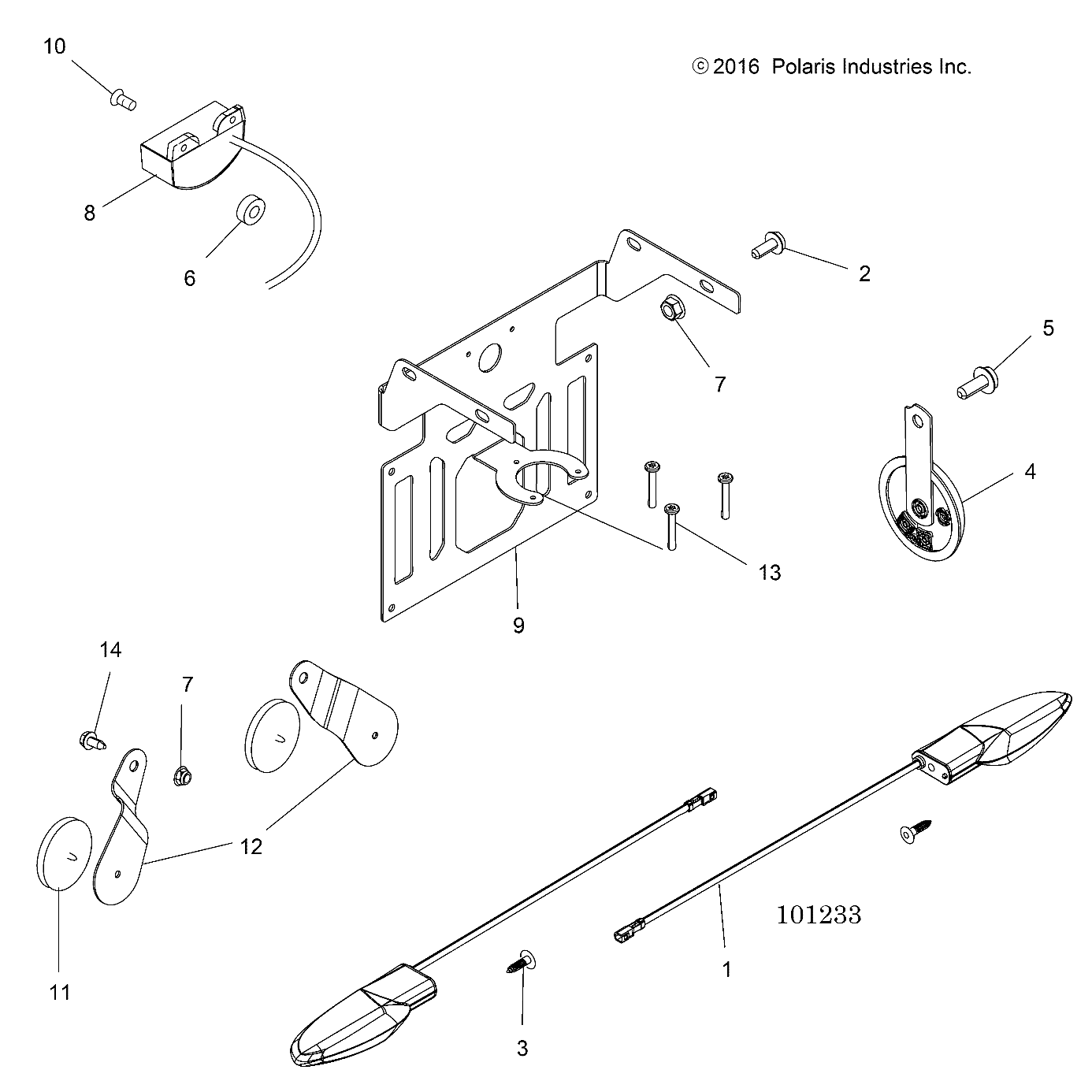 10

© 2016 Polaris Industries Inc.

8

6

2

7

5

4

13

9

14

7

12

11

101233

1

3