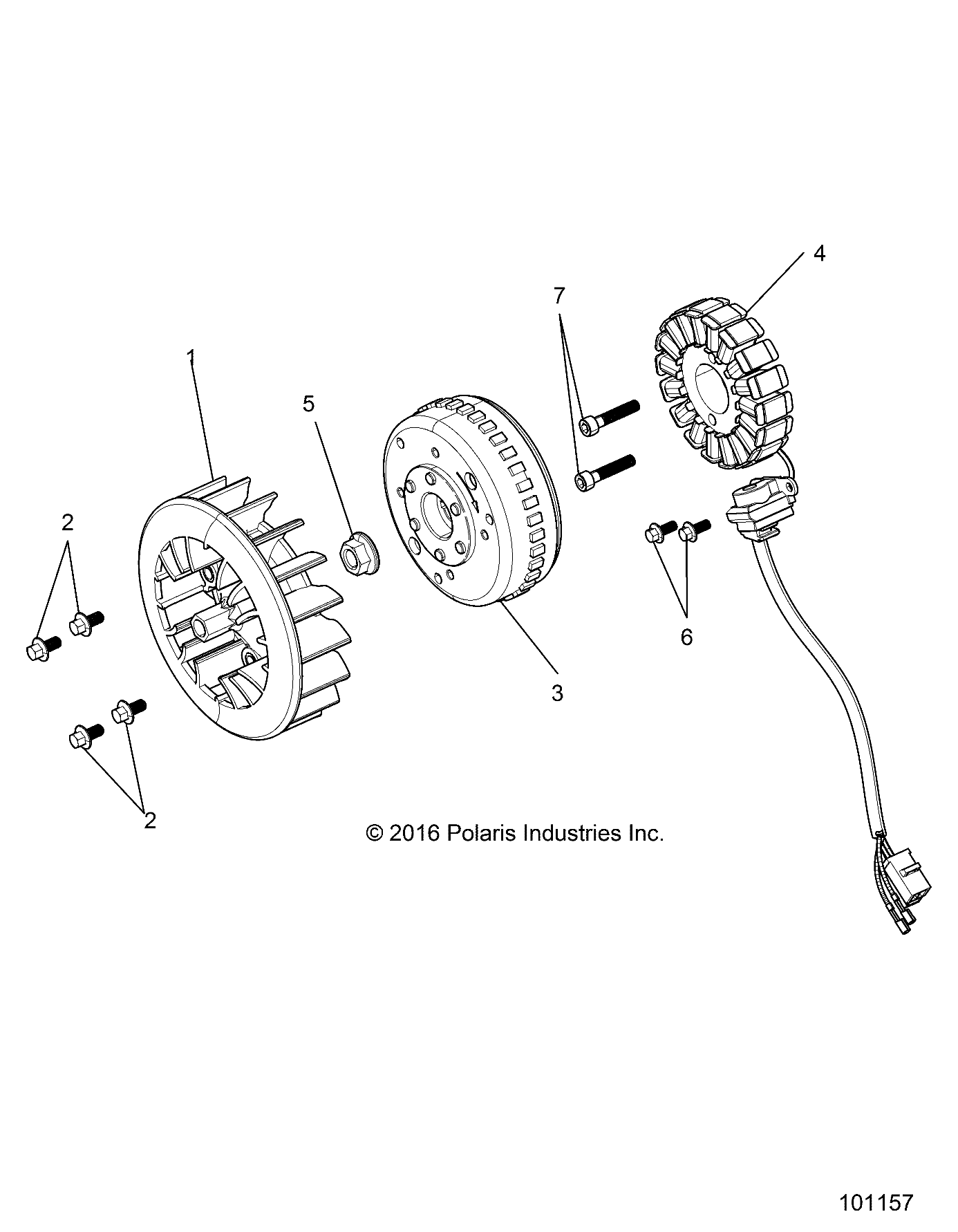 4

7

1

5

2

6

3

2

© 2016 Polaris Industries Inc.

101157