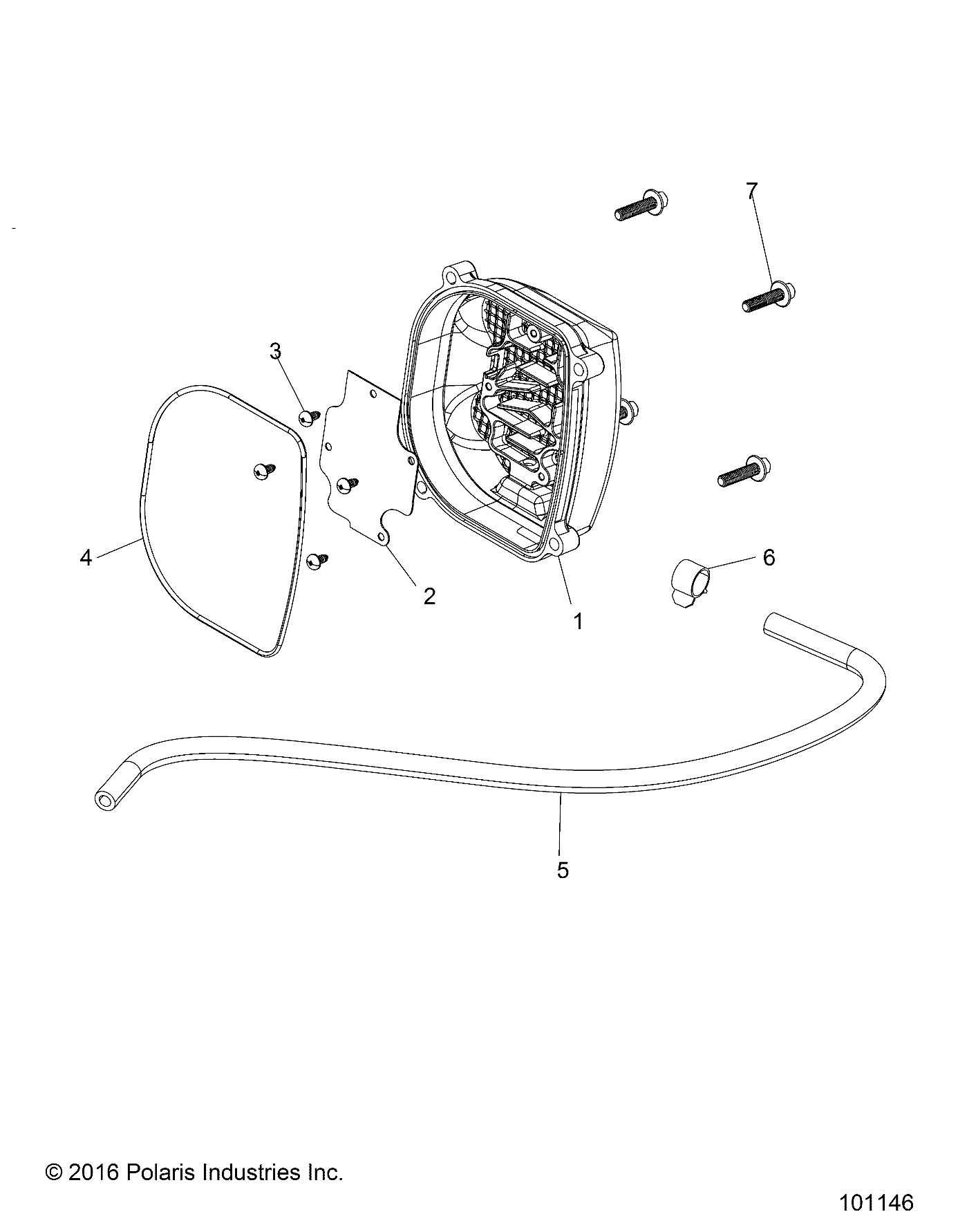 7

3

4

2

1

6

5

© 2016 Polaris Industries Inc.

101146