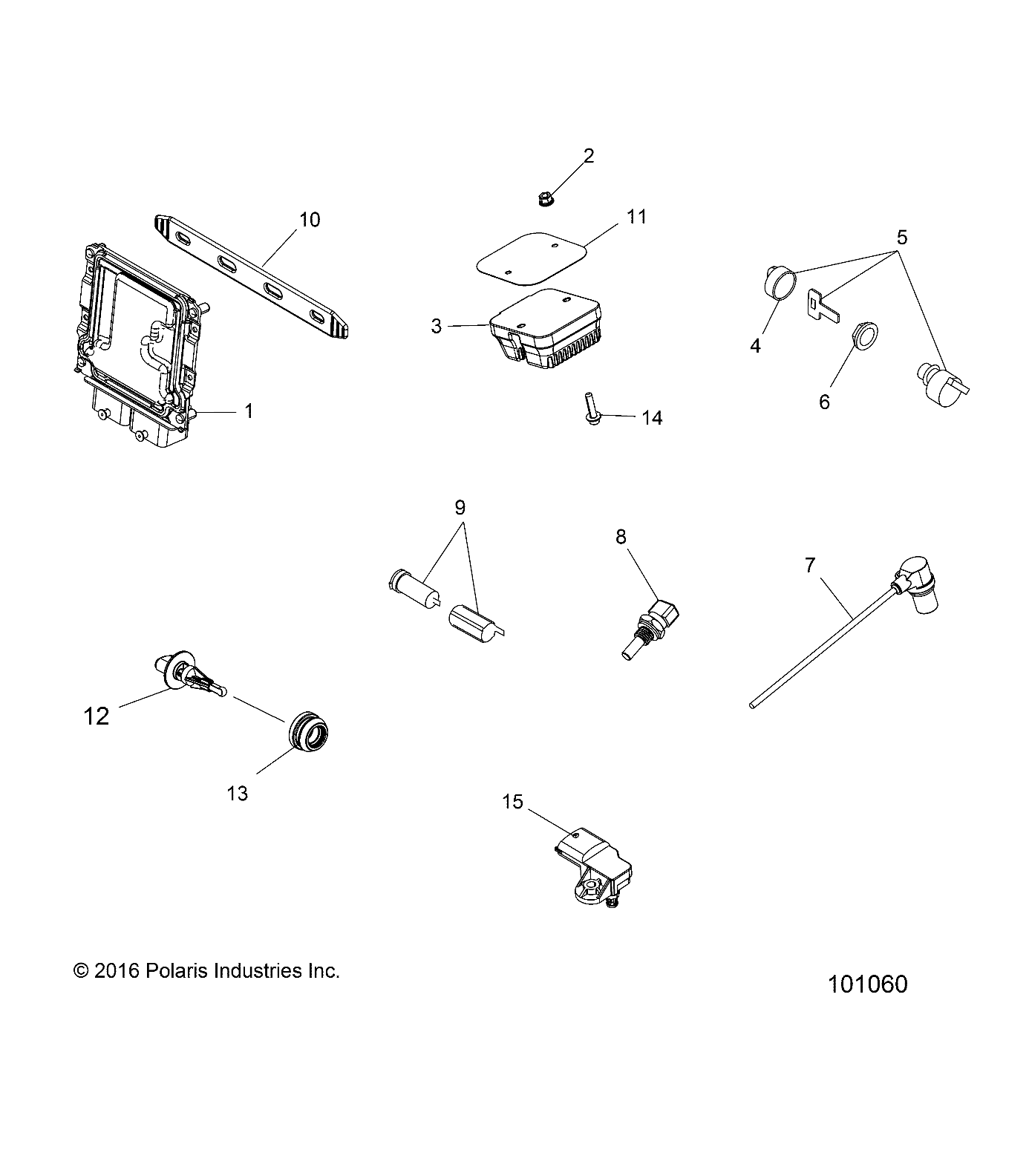 2

10

11

5

3

4

6

1

14

9

8

7

12

13

15

© 2016 Polaris Industries Inc.

101060