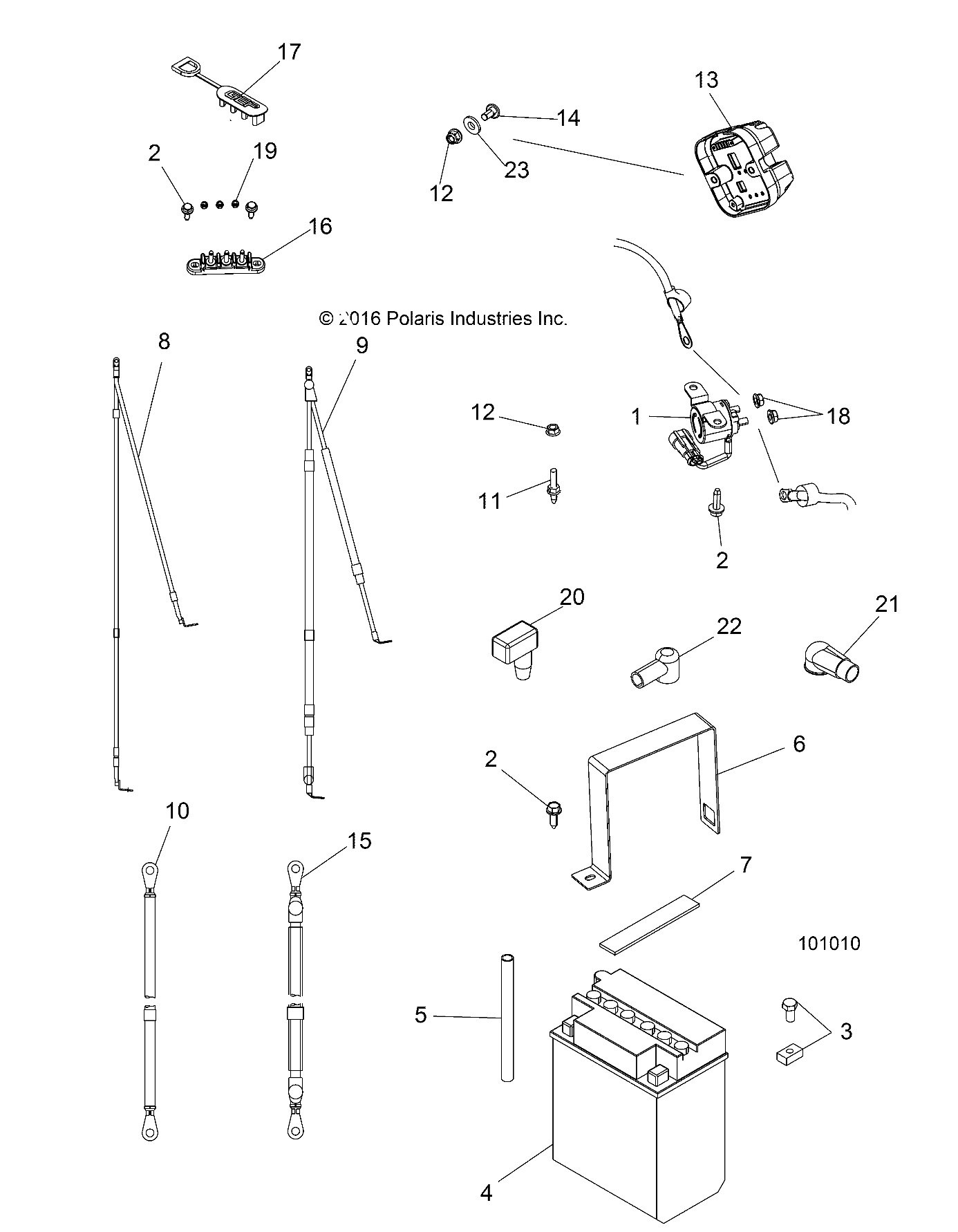 17

13

14

2

19

23

12

16

© 2016 Polaris Industries Inc.

8

9

12

1

18

11

2

20

22

21

6

2

10

15

7

101010

5

3

4