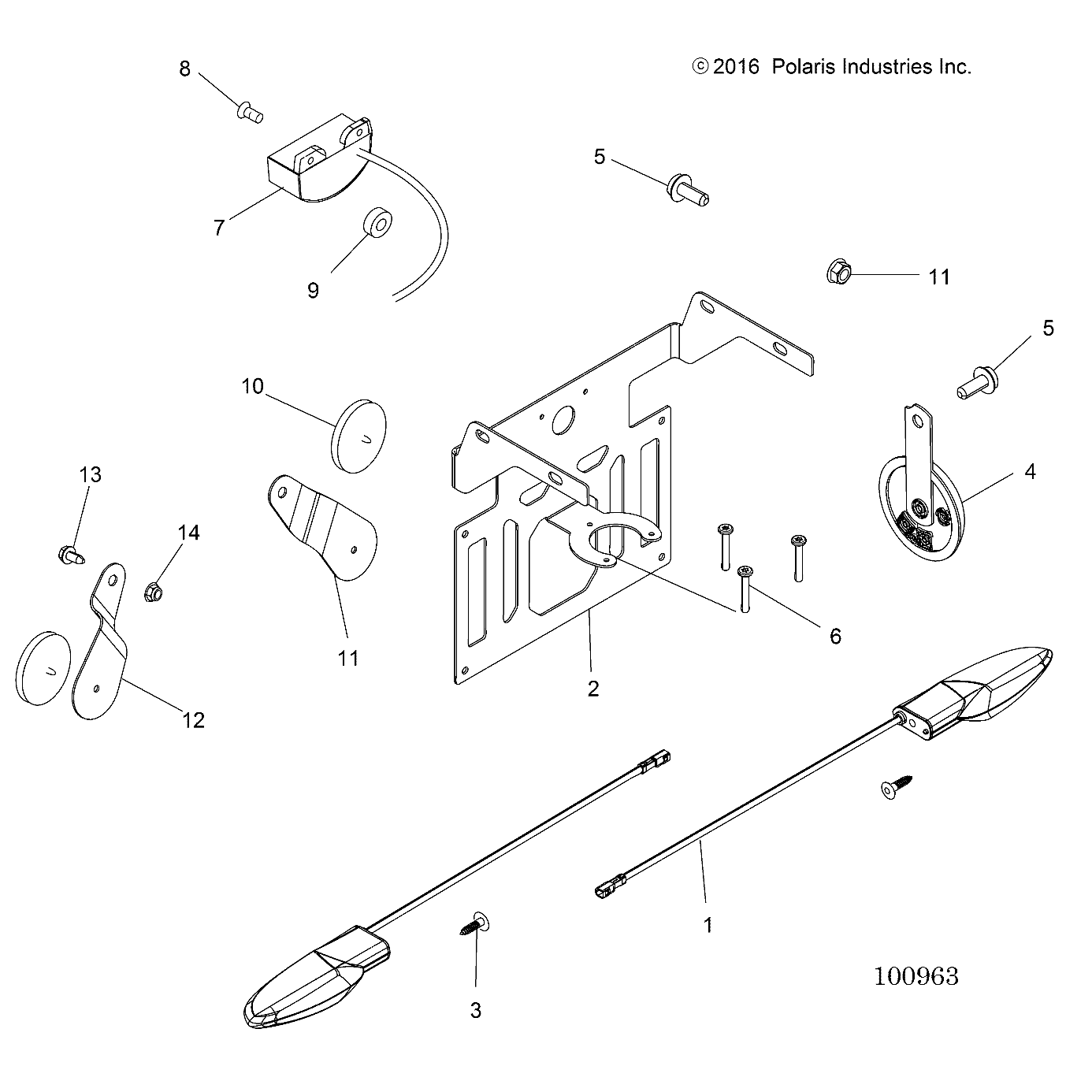 © 2016 Polaris Industries Inc.

8

5

7

9

11

5

10

4

13

14

11

6

2

12

1

3

100963