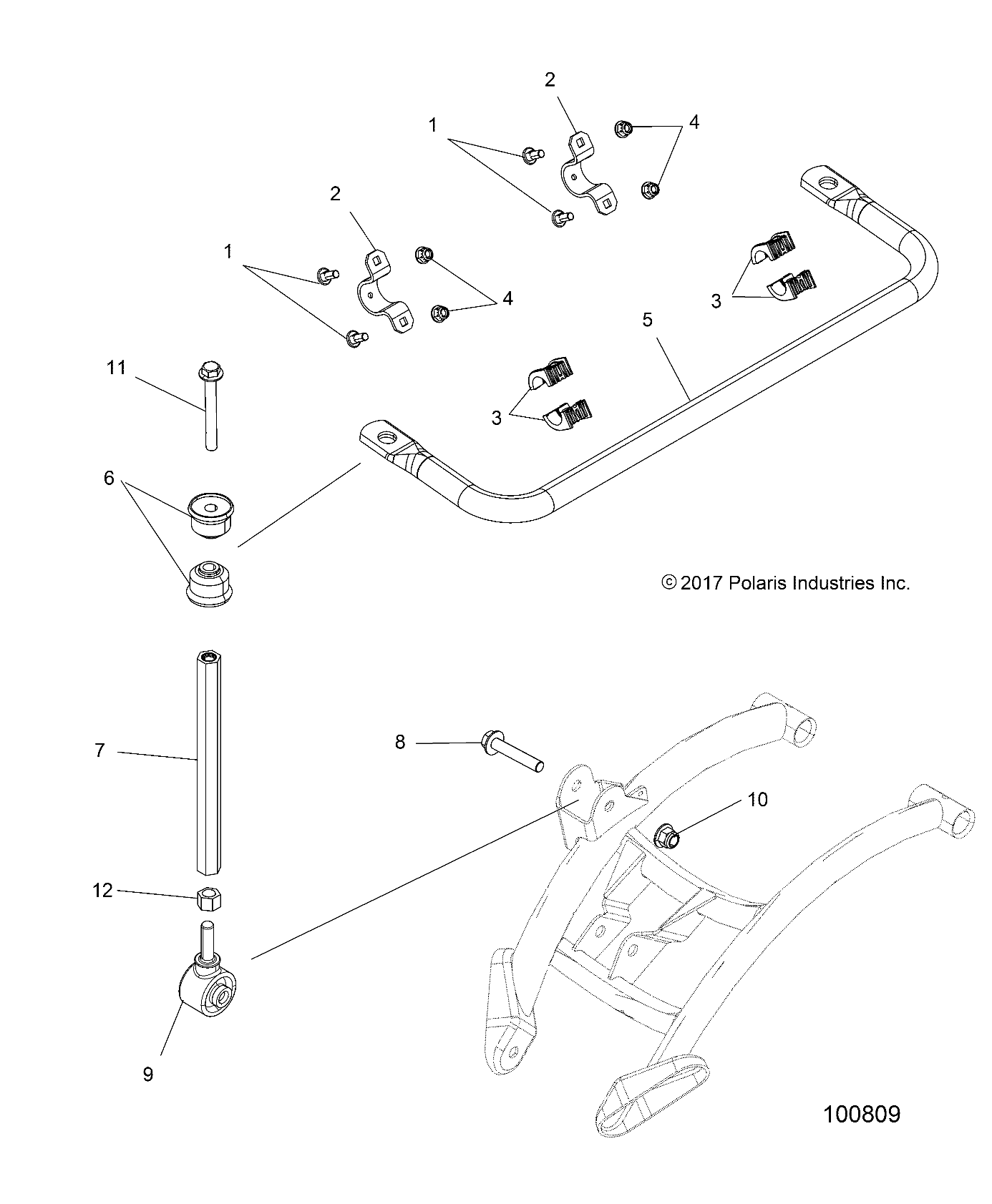 2
1
4
2
1
4
3
5
11
3
6
© 2017 Polaris Industries Inc.
7
8
10
12
9
100809