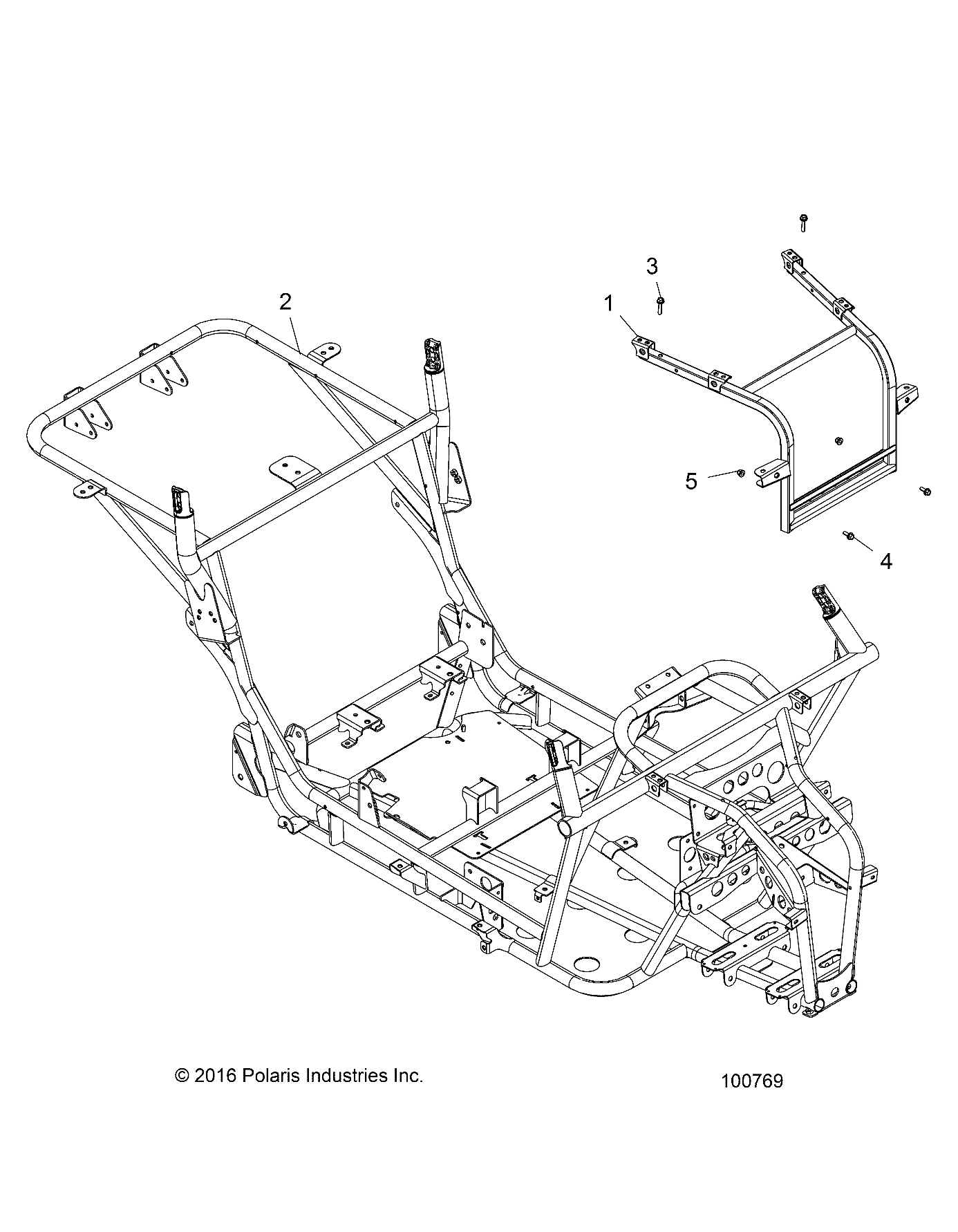 3
2
1
5
4
© 2016 Polaris Industries Inc.
100769