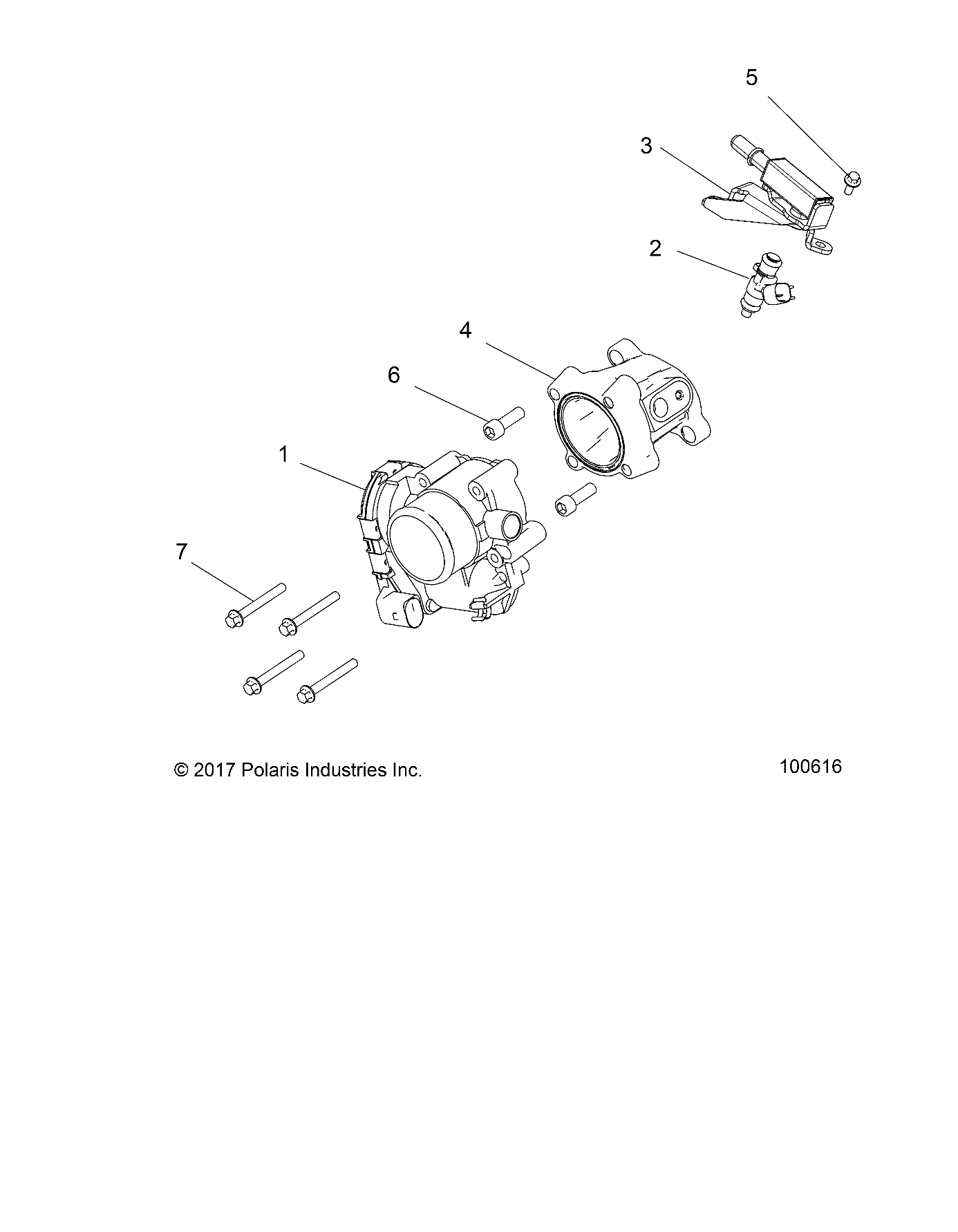 5

3

2

4

6

1

7

© 2017 Polaris Industries Inc.

100616