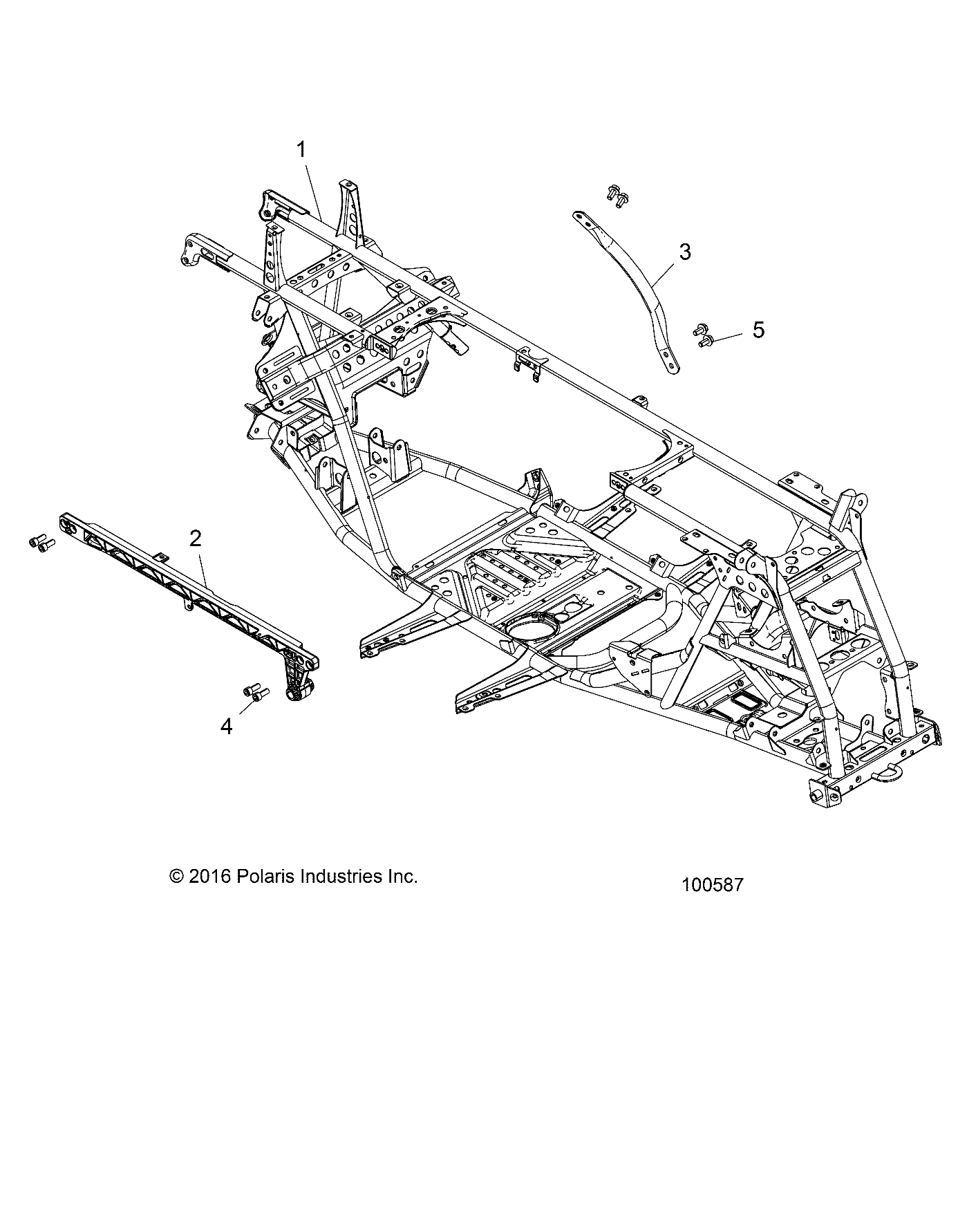 1

3

5

2

4

© 2016 Polaris Industries Inc.

100587