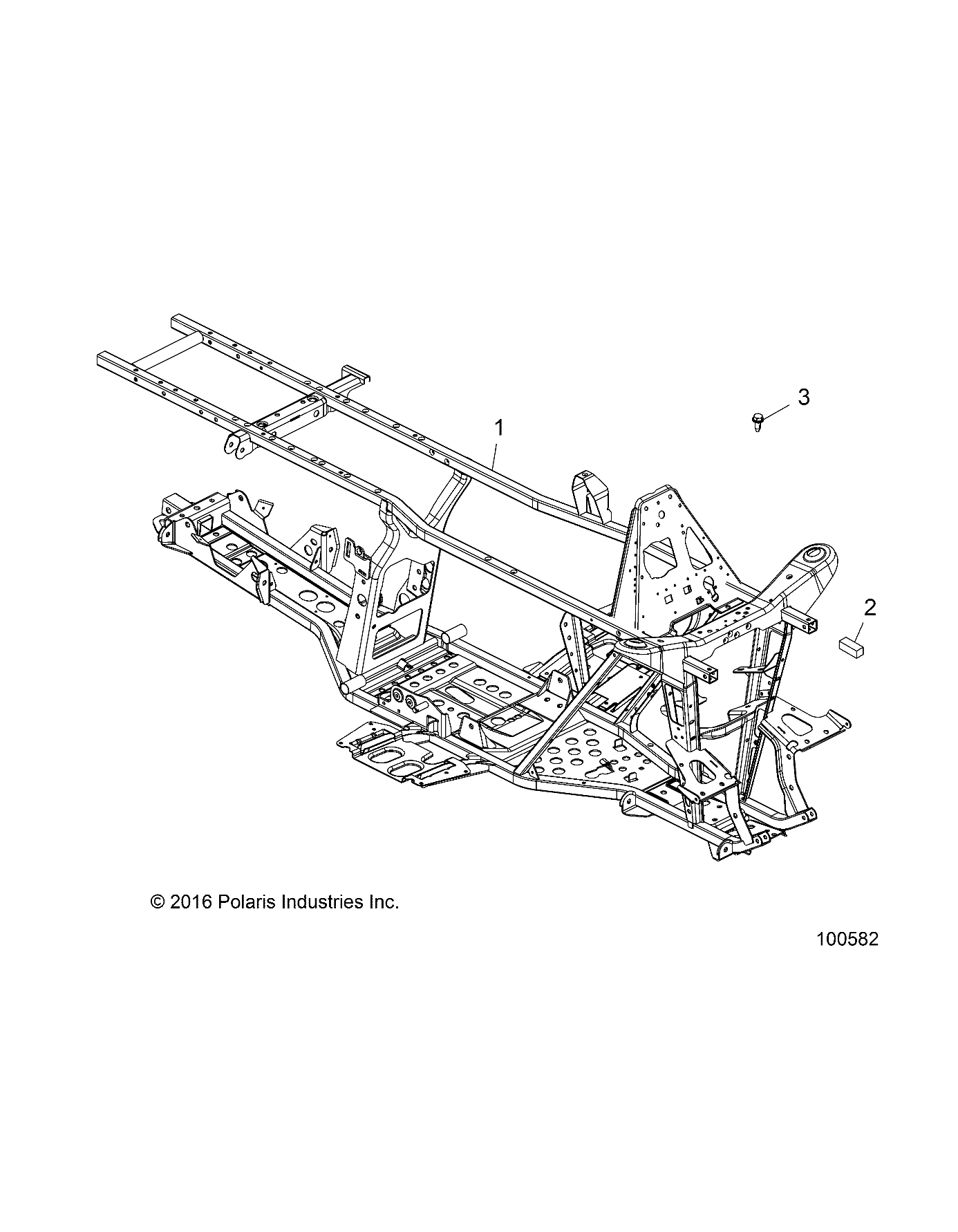 3

1

2

© 2016 Polaris Industries Inc.

100582