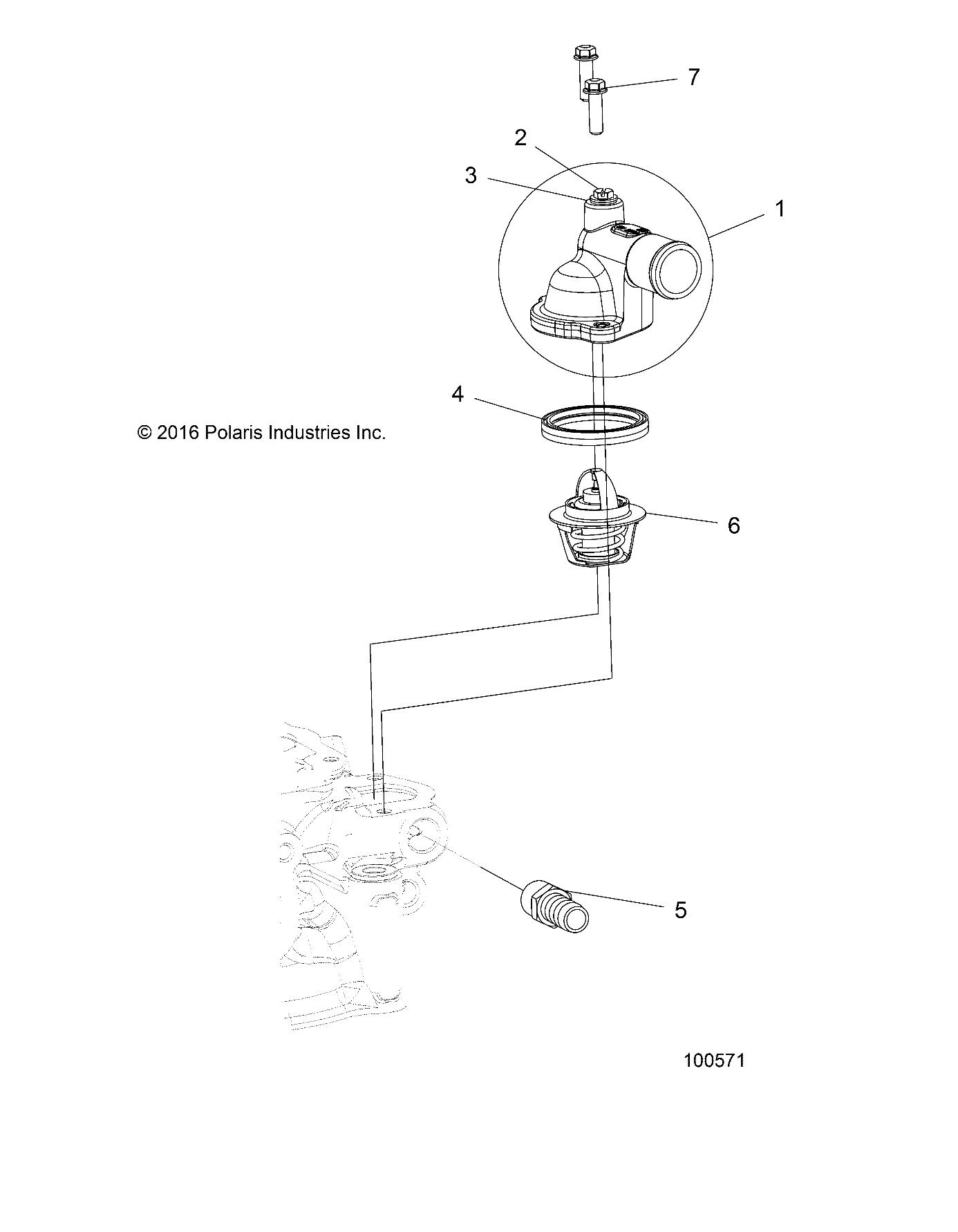 7

2

3

1

4

© 2016 Polaris Industries Inc.

6

5

100571