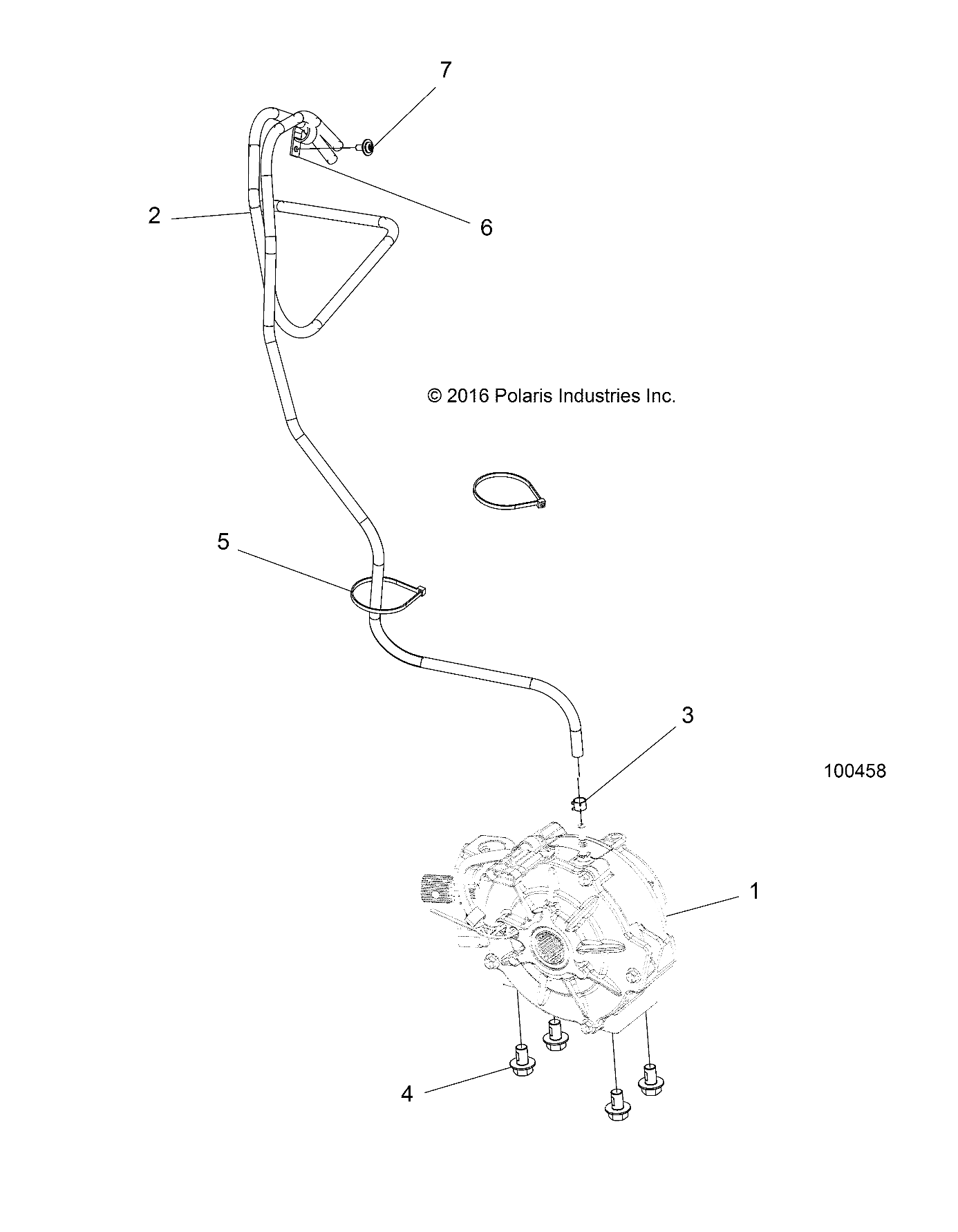 7

2

6

© 2016 Polaris Industries Inc.

5

3

100458

1

4