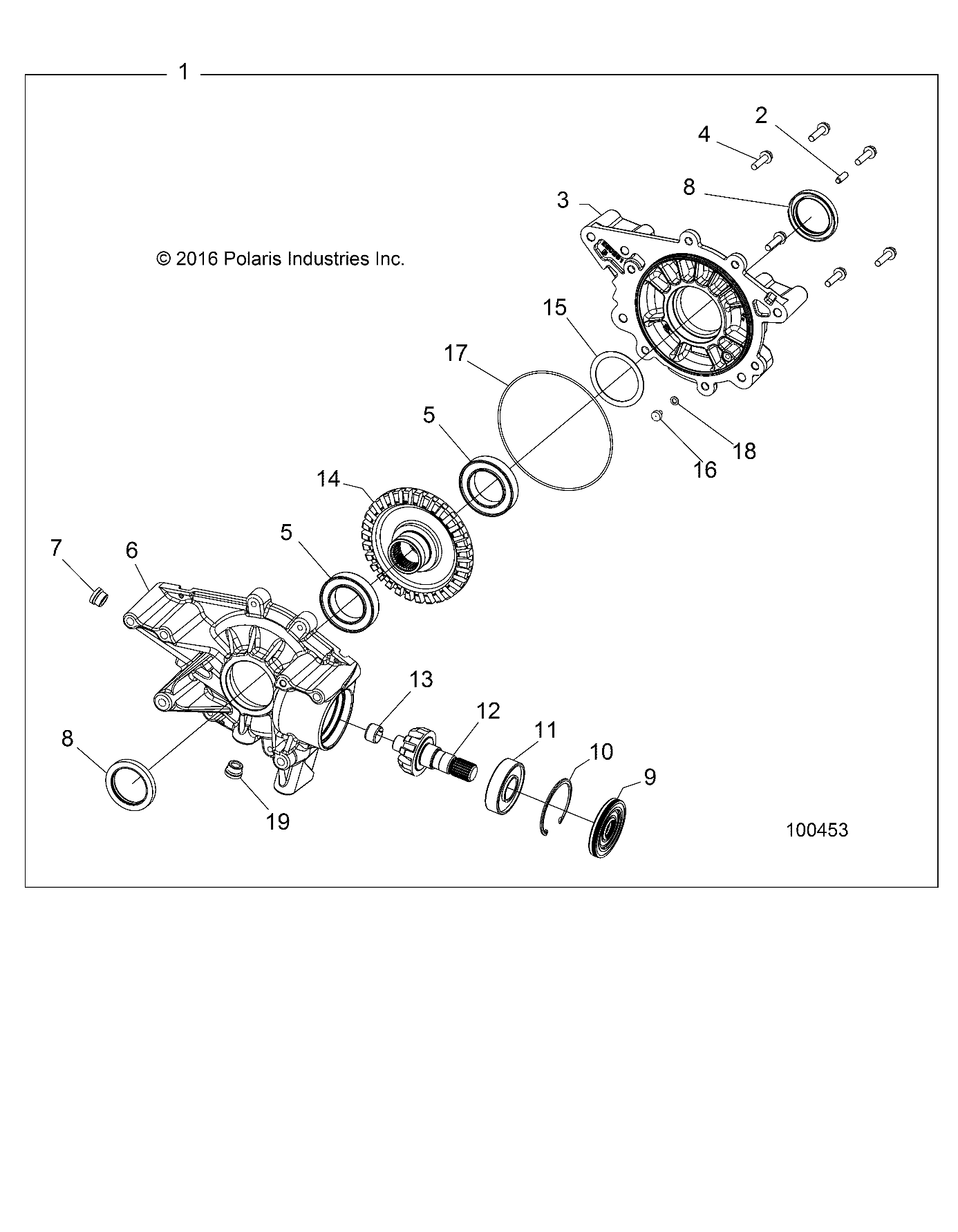 1

2
4
8
3

© 2016 Polaris Industries Inc.

15
17
5
18
16
14
5
7
6
13
12
11
10
9
8
19

100453