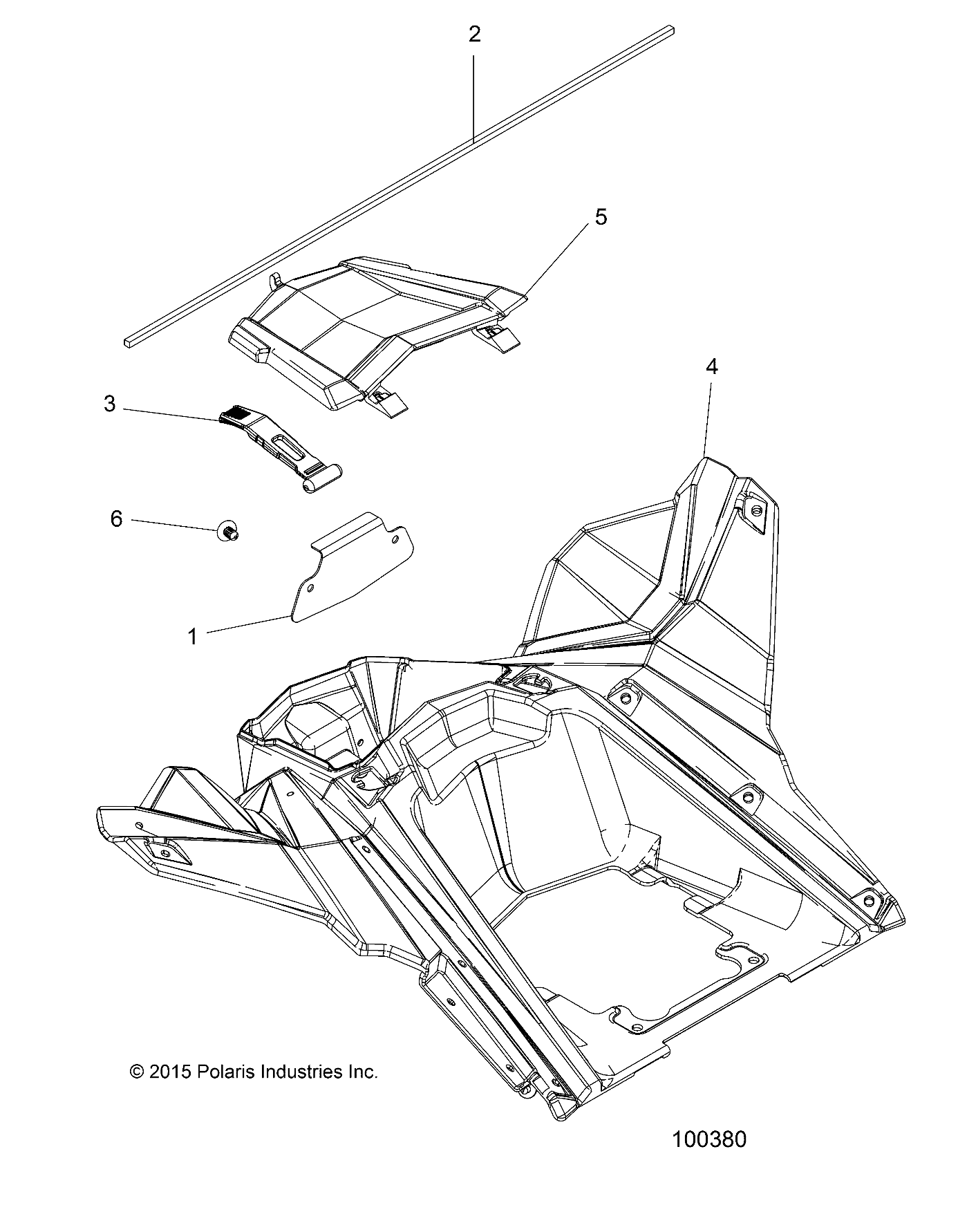 2

5

4

3

6

1

© 2015 Polaris Industries Inc.

100380