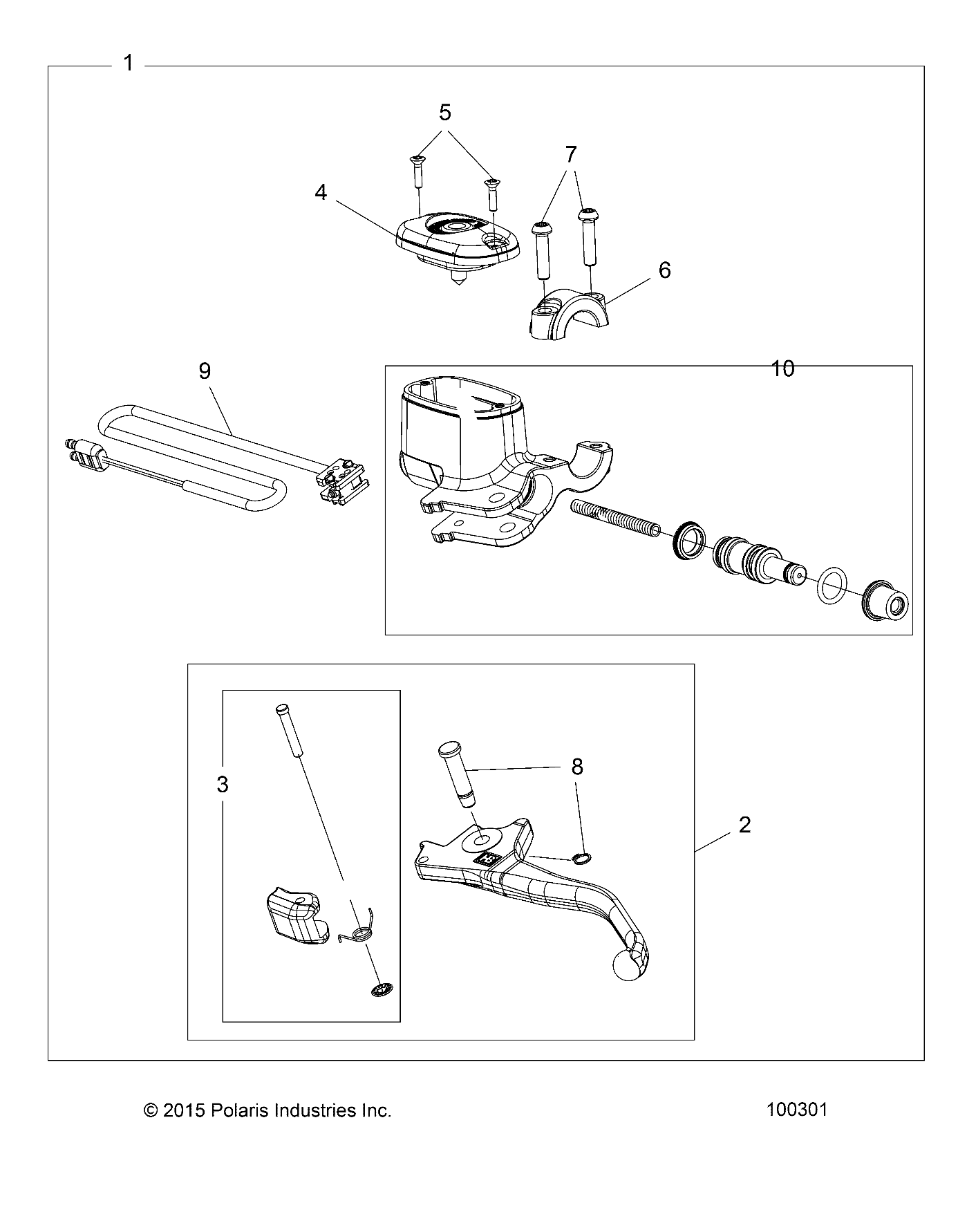 1

5

7

4

6

9

10

3

8

2

© 2015 Polaris Industries Inc.

100301