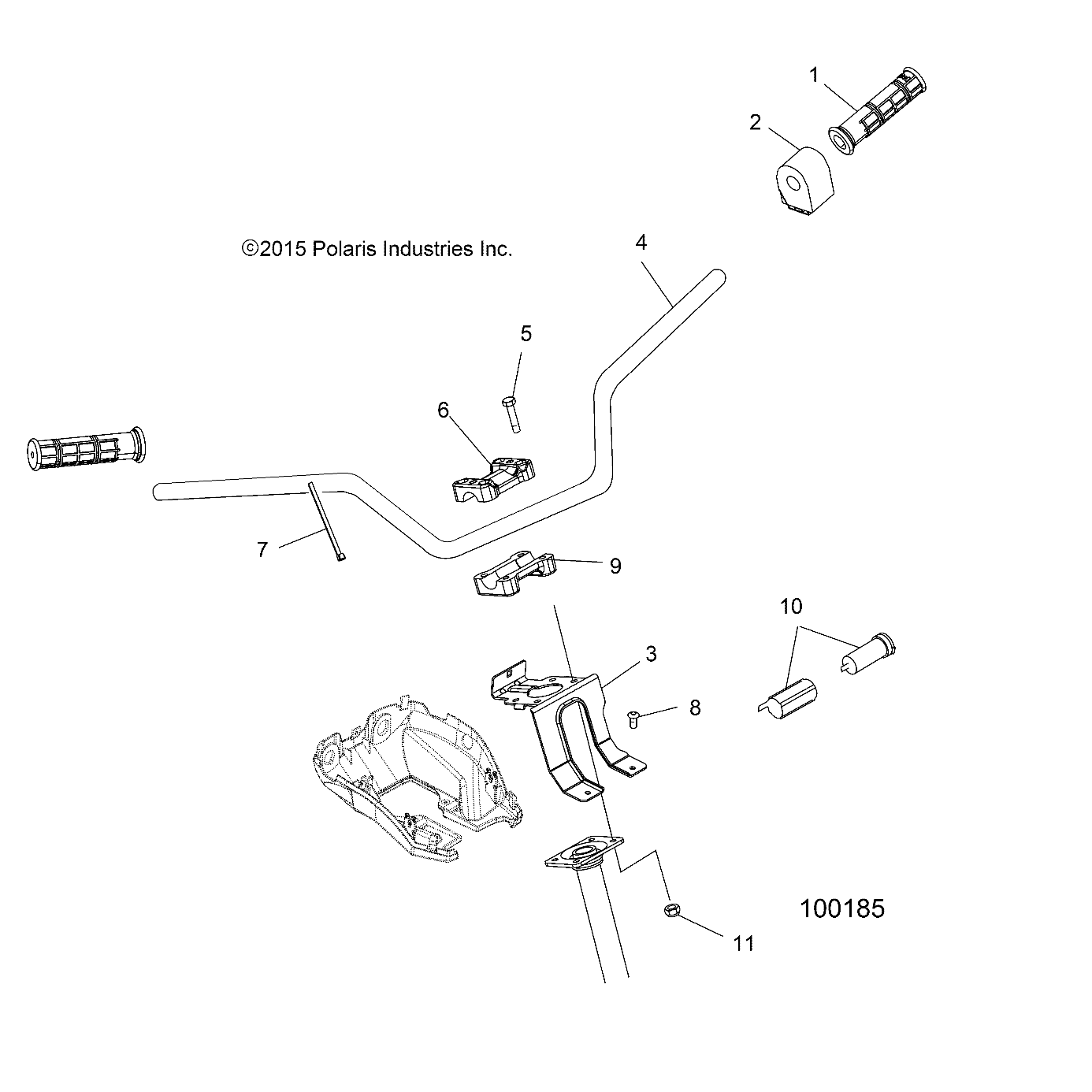 1

2

©2015 Polaris Industries Inc.

4

5

6

7

9

10

3

8

100185

11