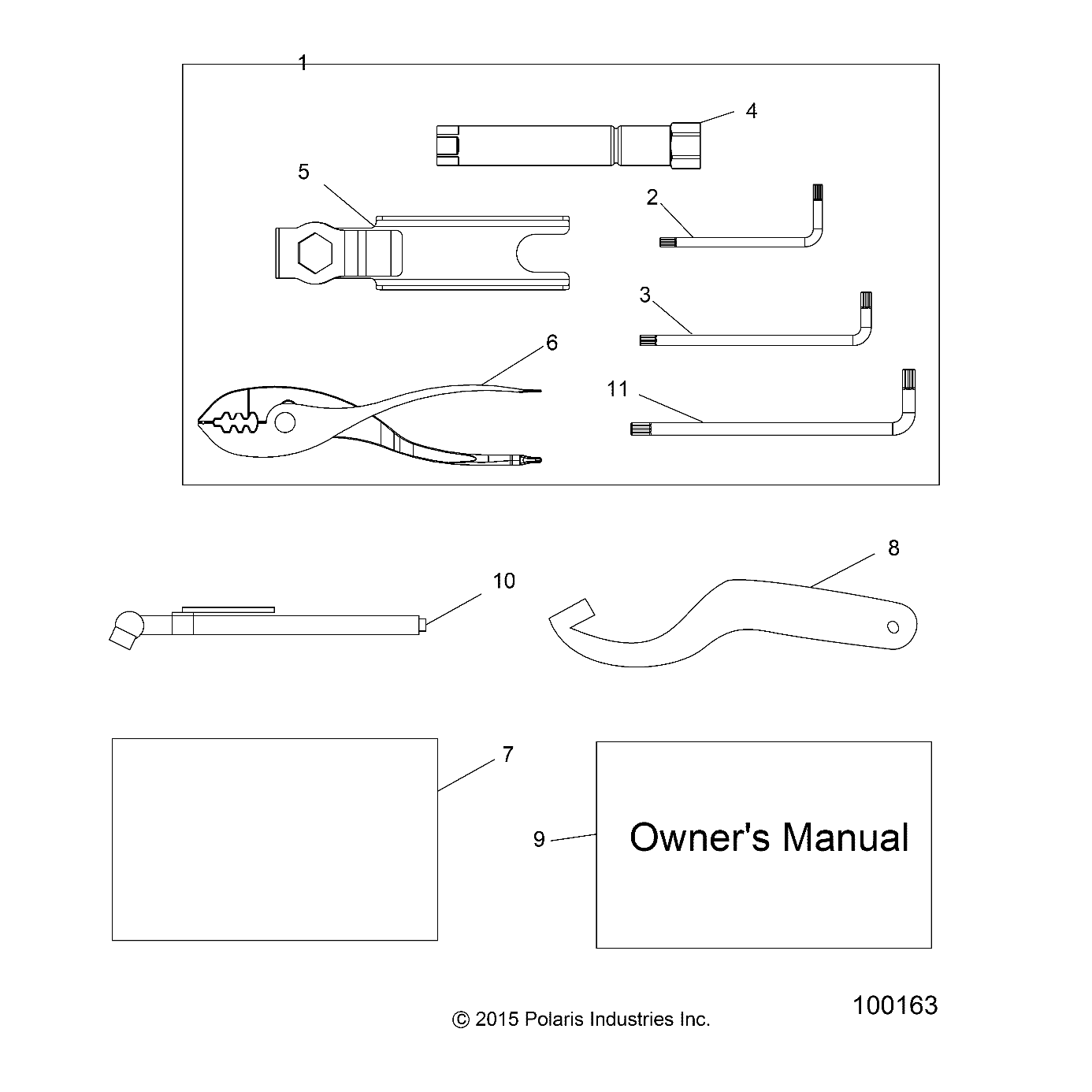 1

4

5

2

3

6

11

10

8

7

9

Owner's Manual

100163

© 2015 Polaris Industries Inc.