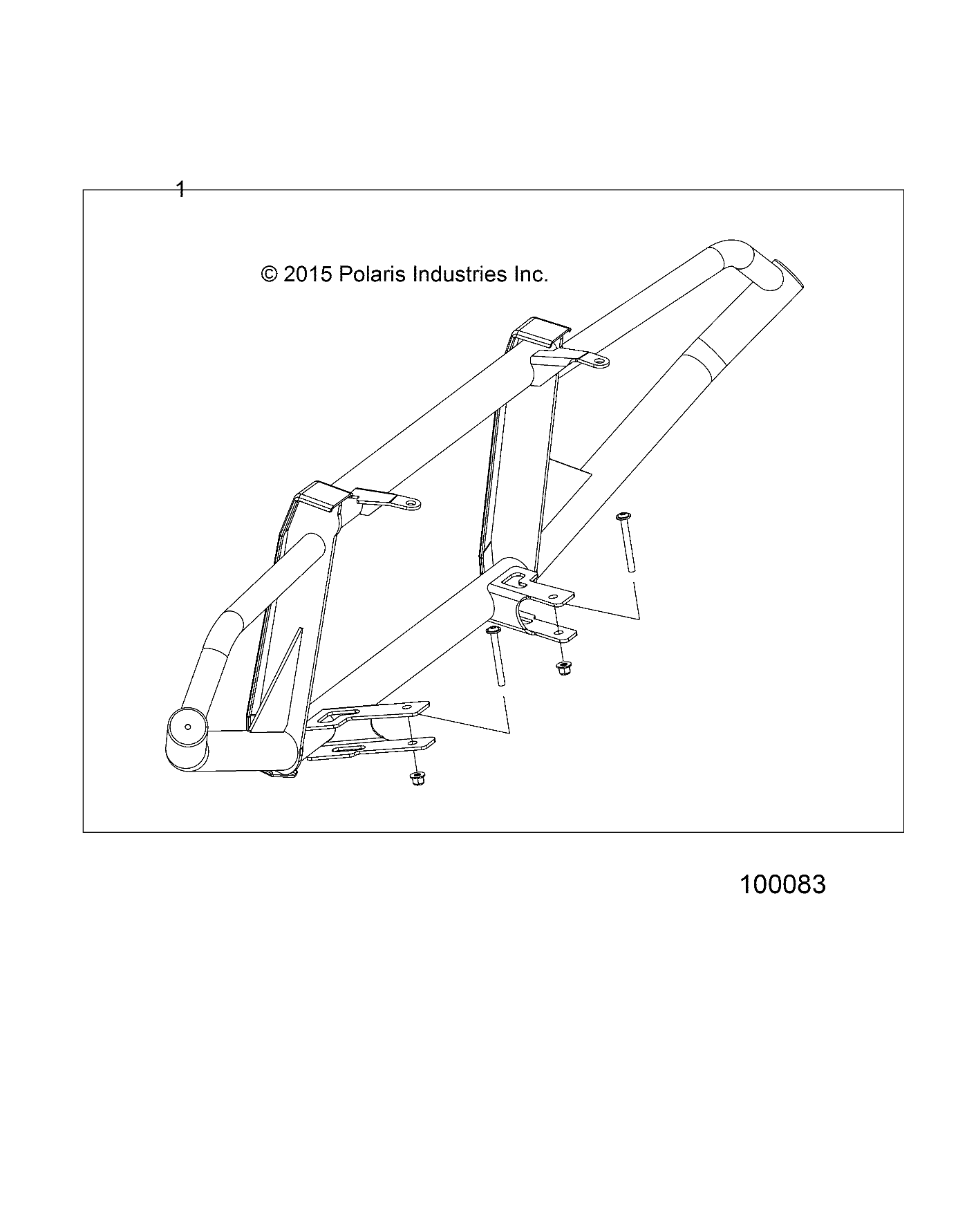 1

© 2015 Polaris Industries Inc.

100083