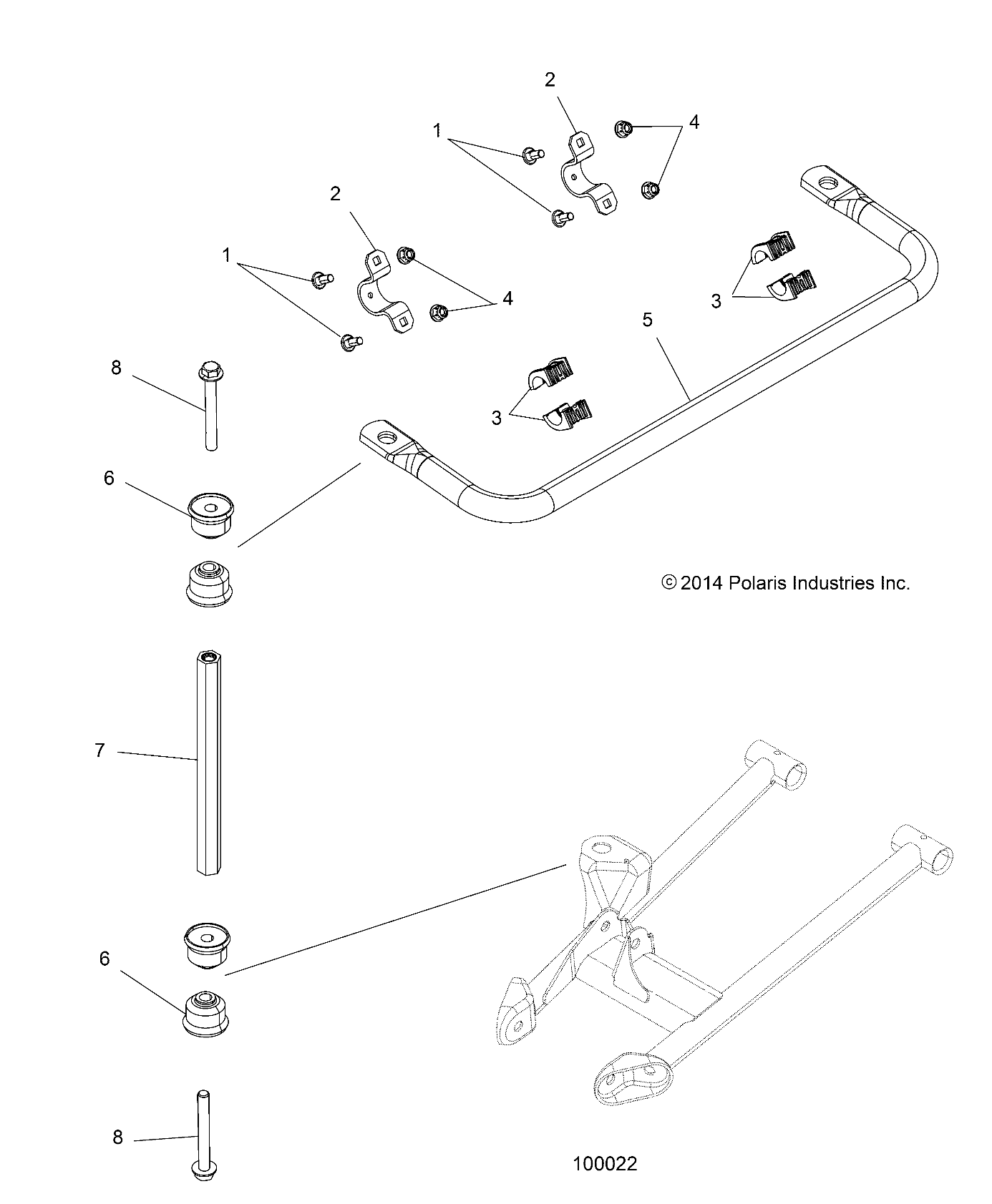 2

1

4

2

1

4

3

5

8

3

6

© 2014 Polaris Industries Inc.

7

6

8

100022