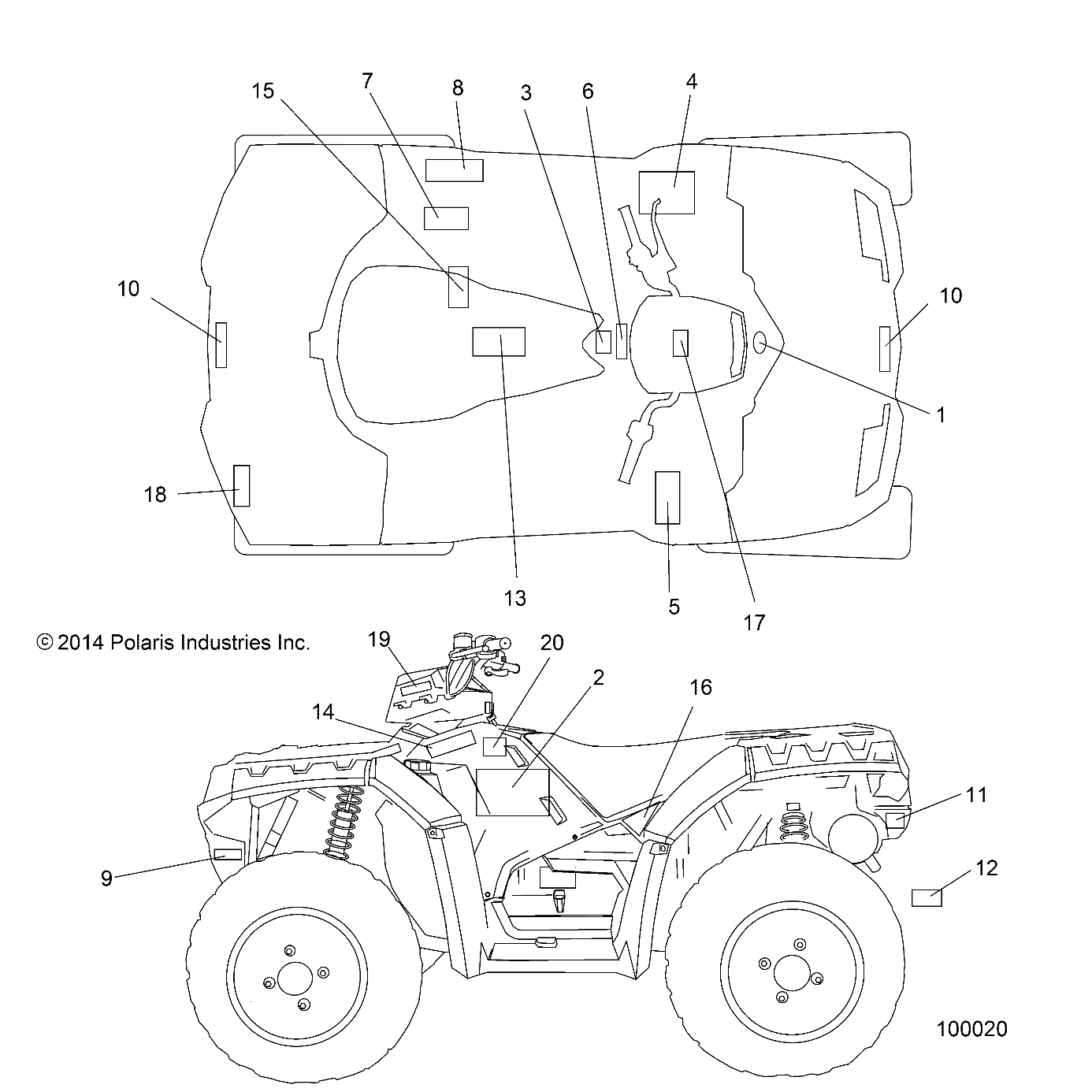 15
7
8
3
6
4
10
10
1
18
13
5
17

© 2014 Polaris Industries Inc.

19
20
2
16
14
11
9
12

100020