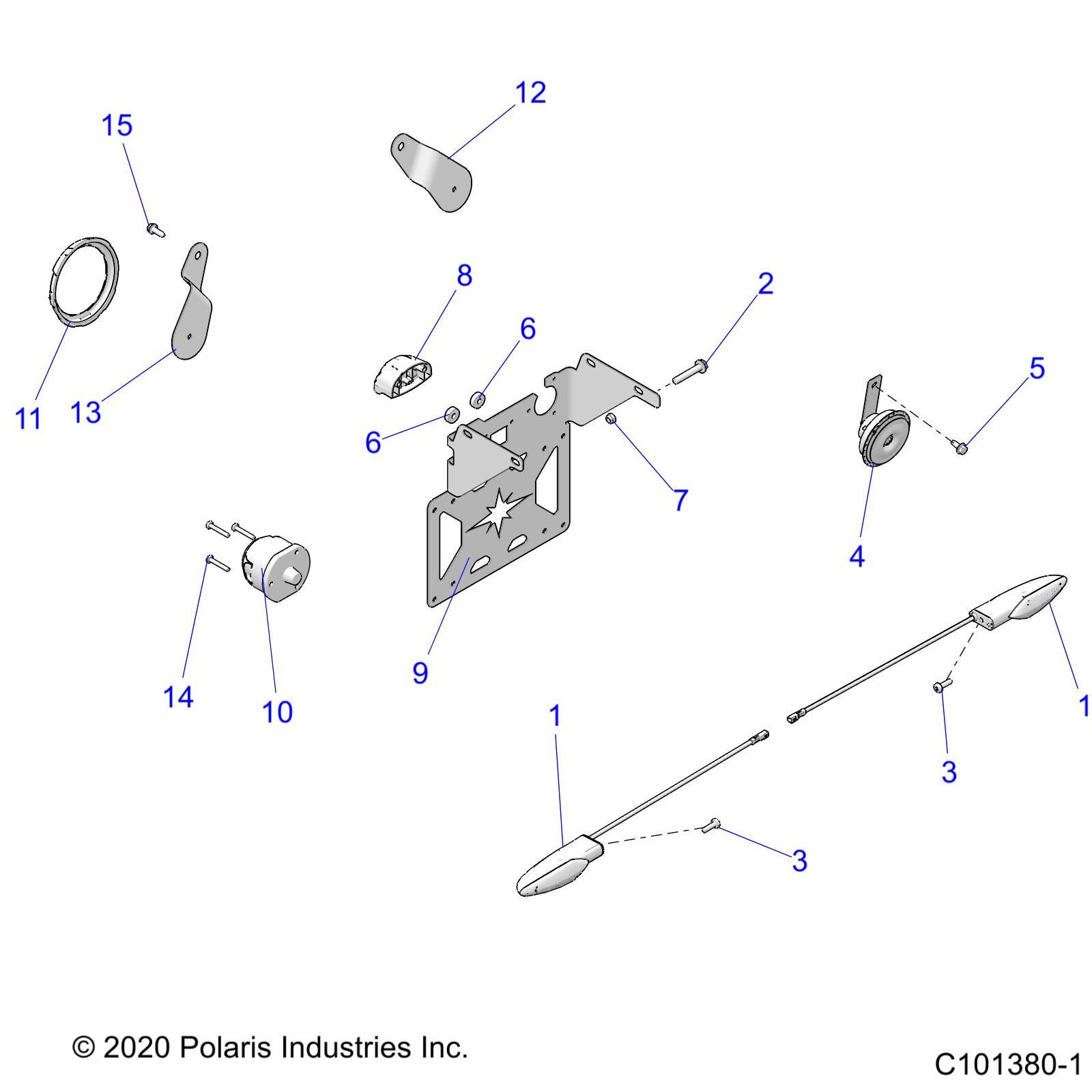 12
15
8
2
6
5
11
13
6
7
4
14
10
9
1
1
3
3

© 2020 Polaris Industries Inc.

C101380-1