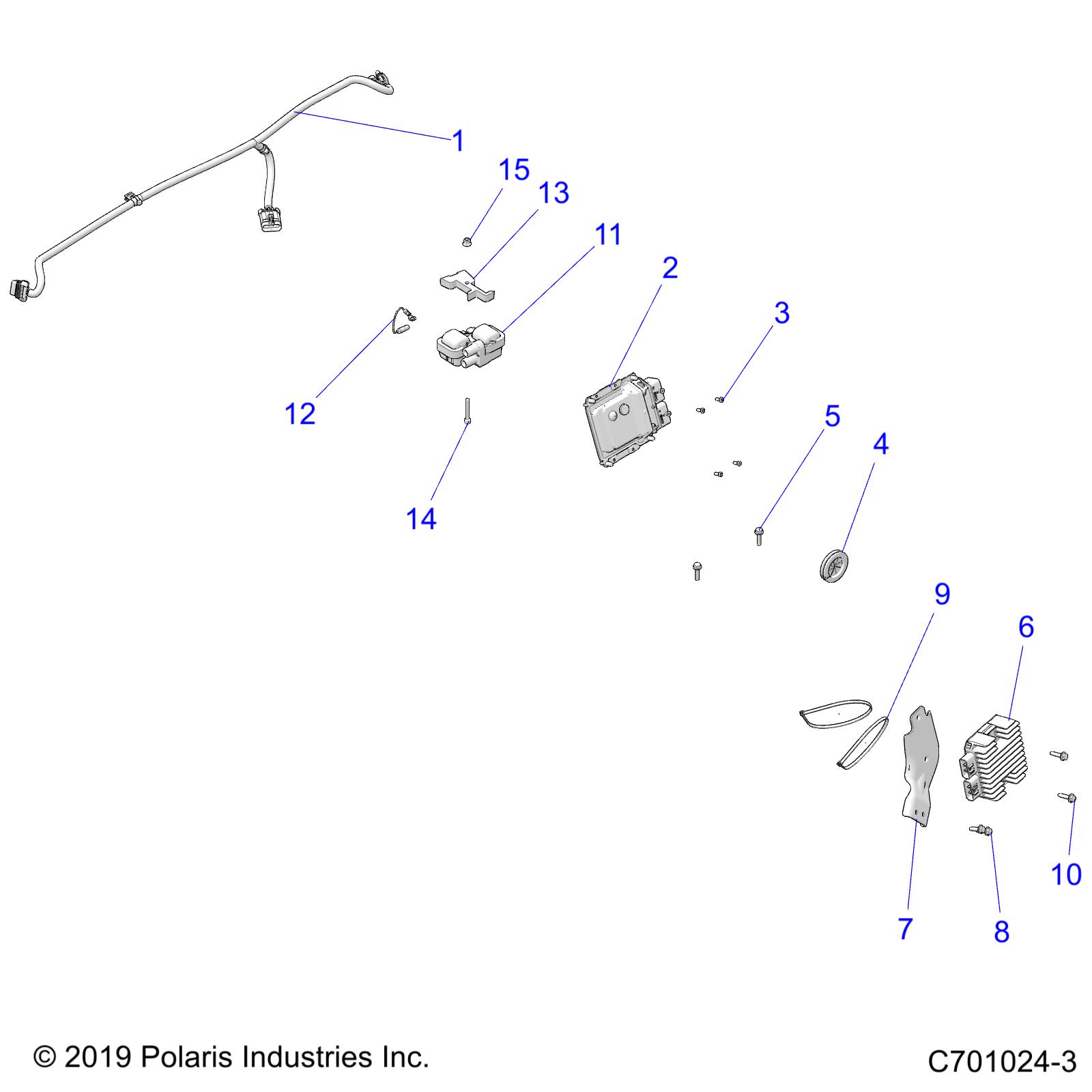 1
15
13
11
2
3
12
5
4
14
9
6
10
7
8

© 2019 Polaris Industries Inc.

C701024-3