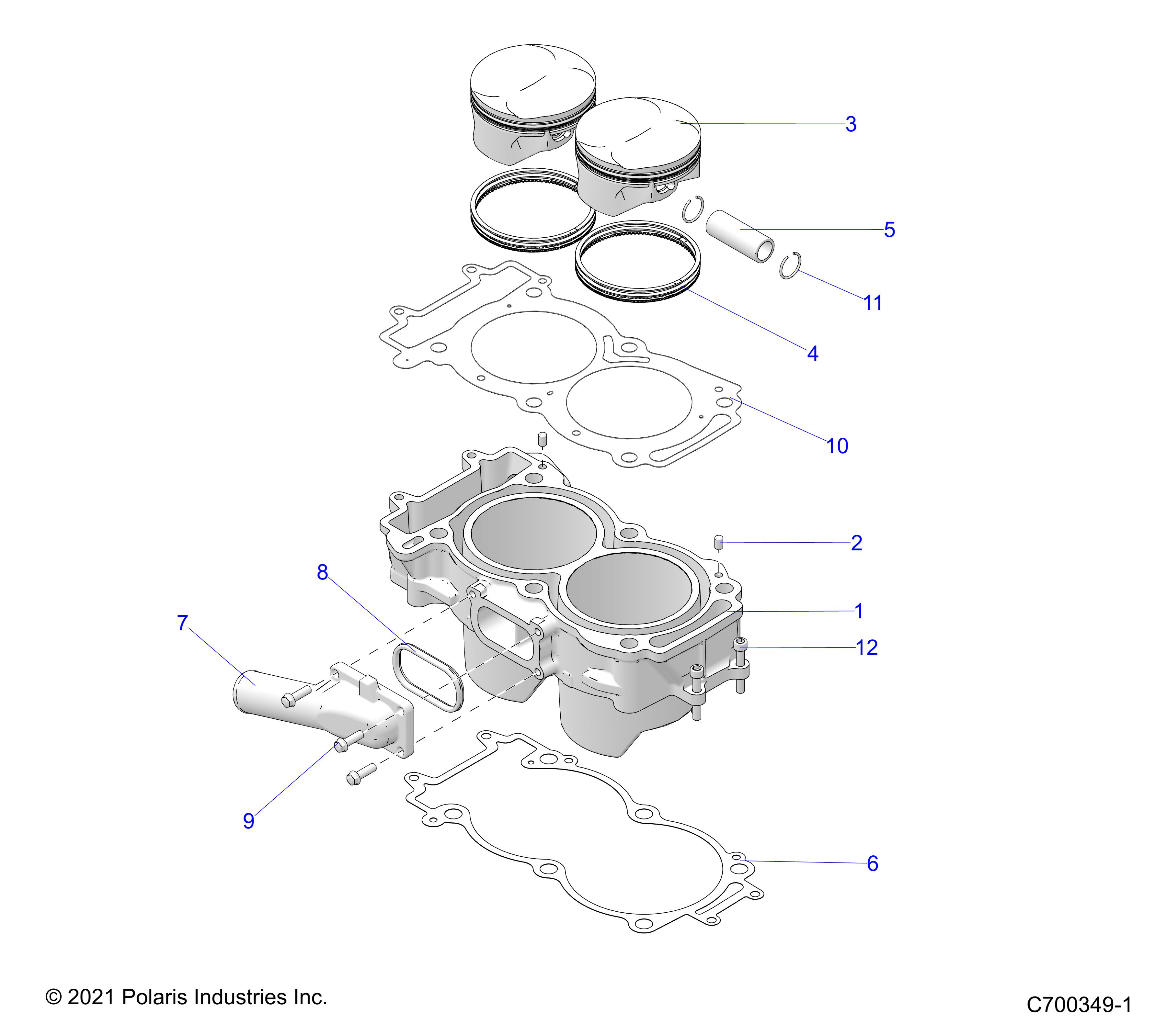 3
5
11
4
10
2
8
1
7
12
9
6
© 2021 Polaris Industries Inc.
C700349-1