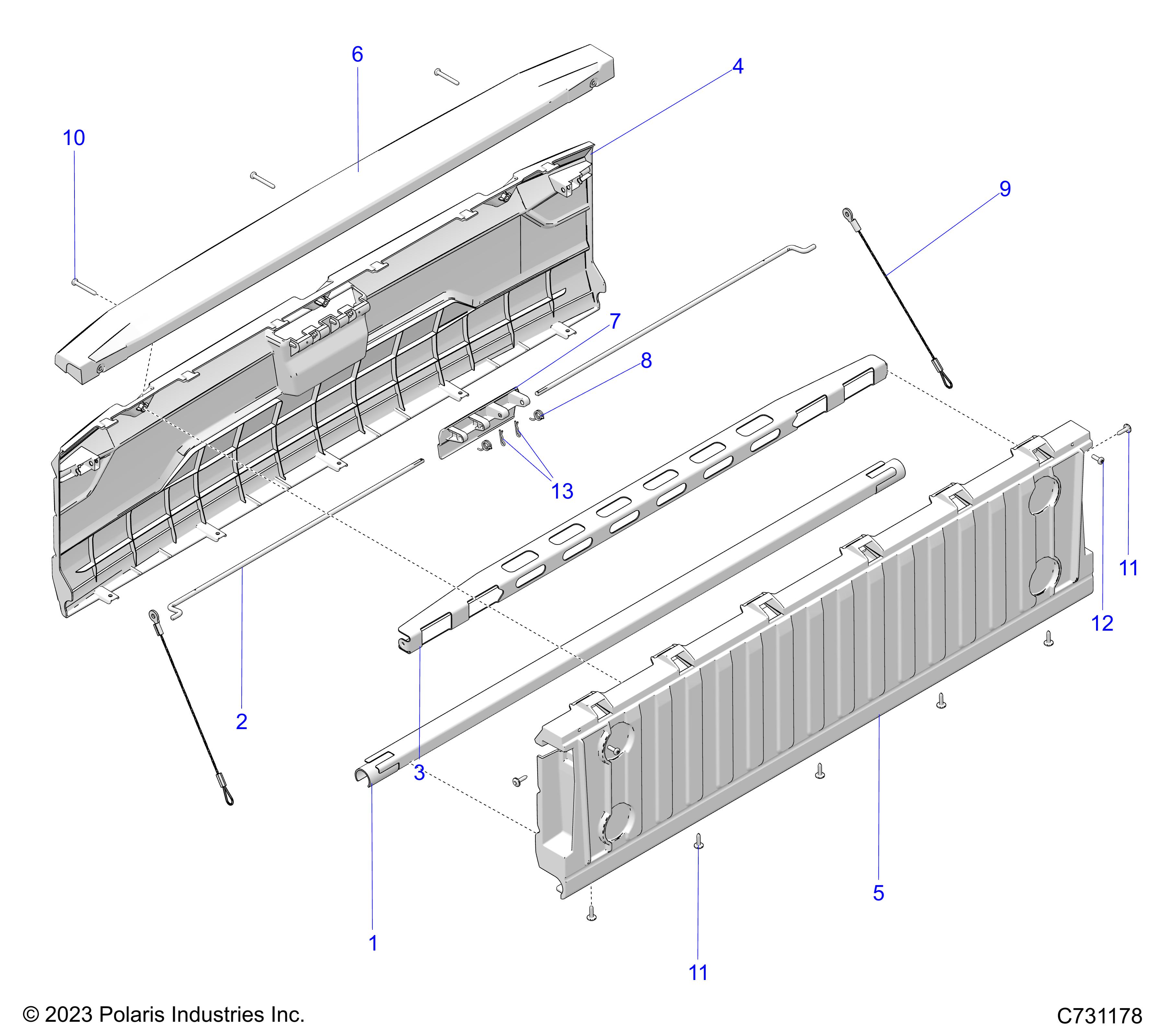 6
4
10
9
7
8
13
11
12
2
3
5
1
11

© 2023 Polaris Industries Inc.

C731178