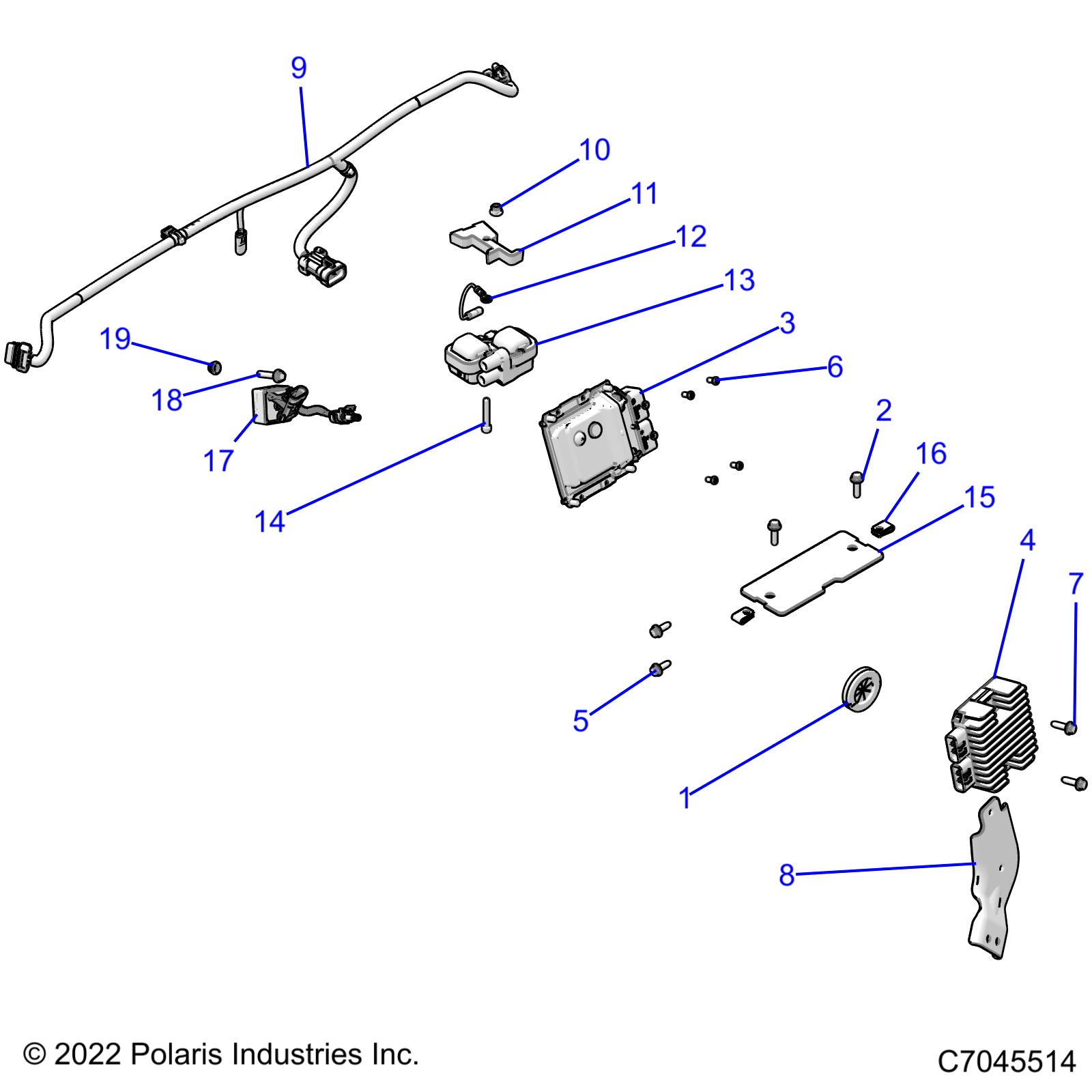 9
10
11
12
13
3
6
19
18
17
14
2
16
15
4
7
5
1
8

© 2022 Polaris Industries Inc.

C7045514