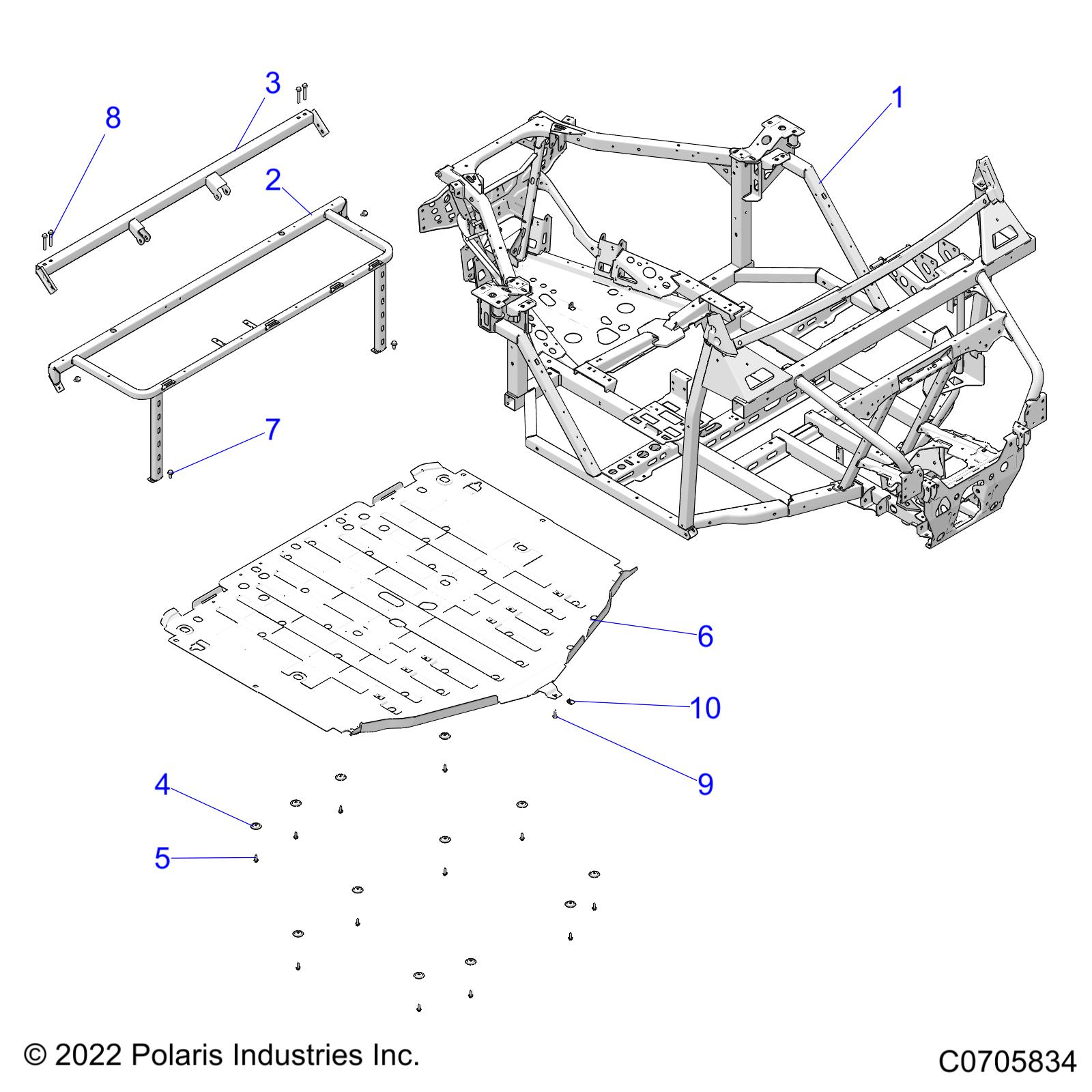 3
8
1
2
7
6
10
9
4
5

© 2022 Polaris Industries Inc.

C0705834