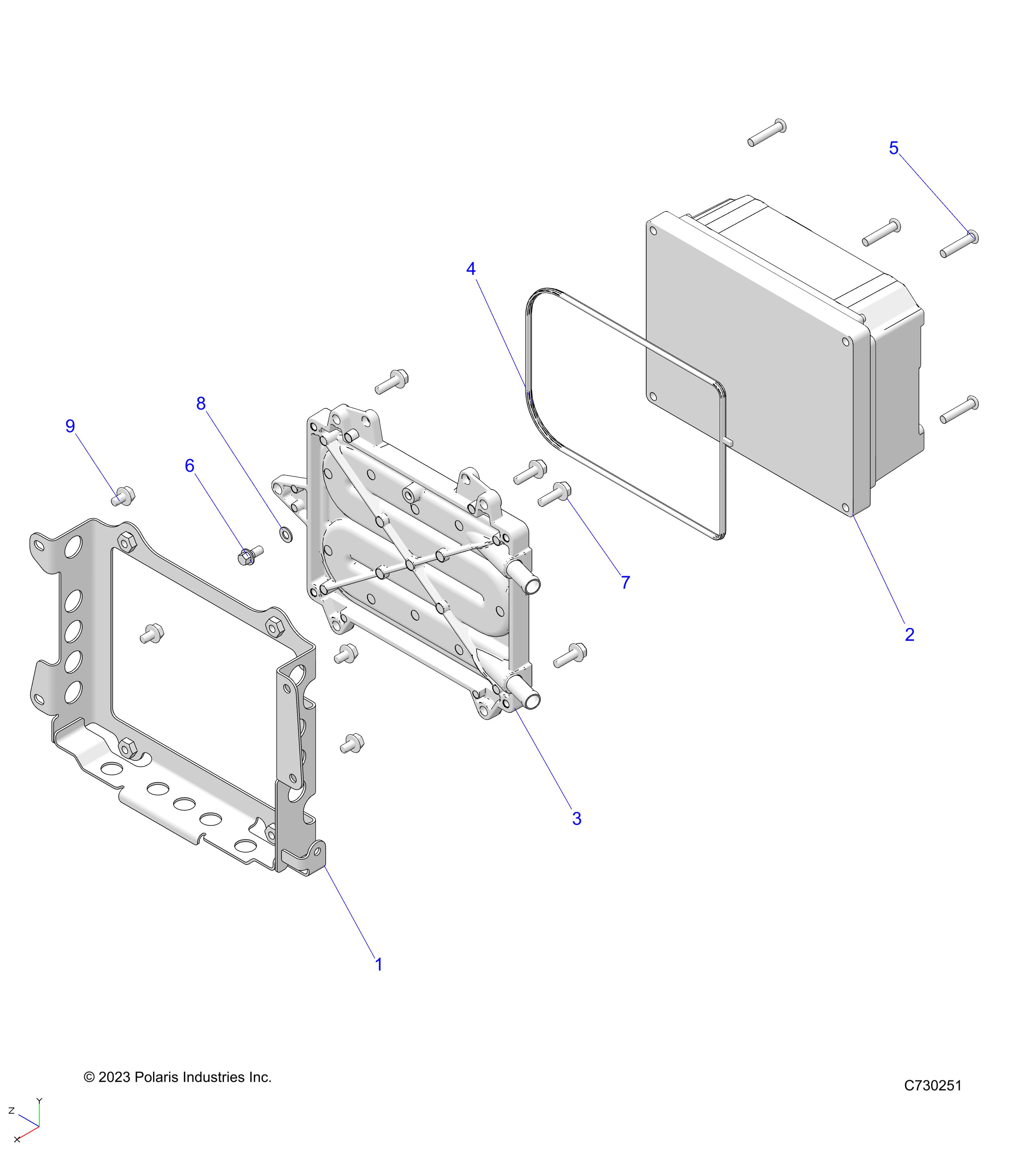 5

4

8

9

6

7

2

3

1

© 2023 Polaris Industries Inc.

C730251

Y
Z
X