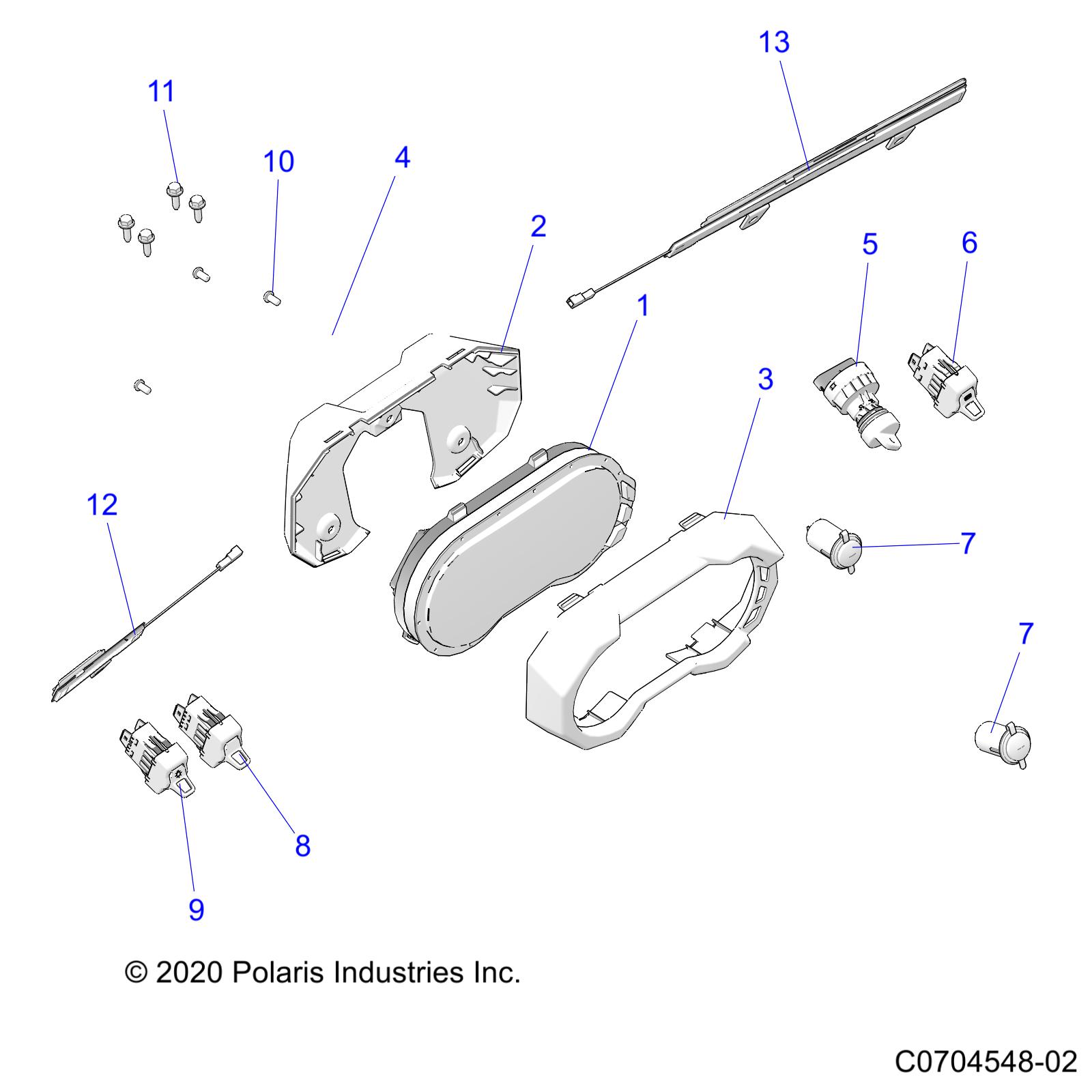 13

11

10

4

2

5

6

1

3

12

7

7

8

9

© 2020 Polaris Industries Inc.

C0704548-02