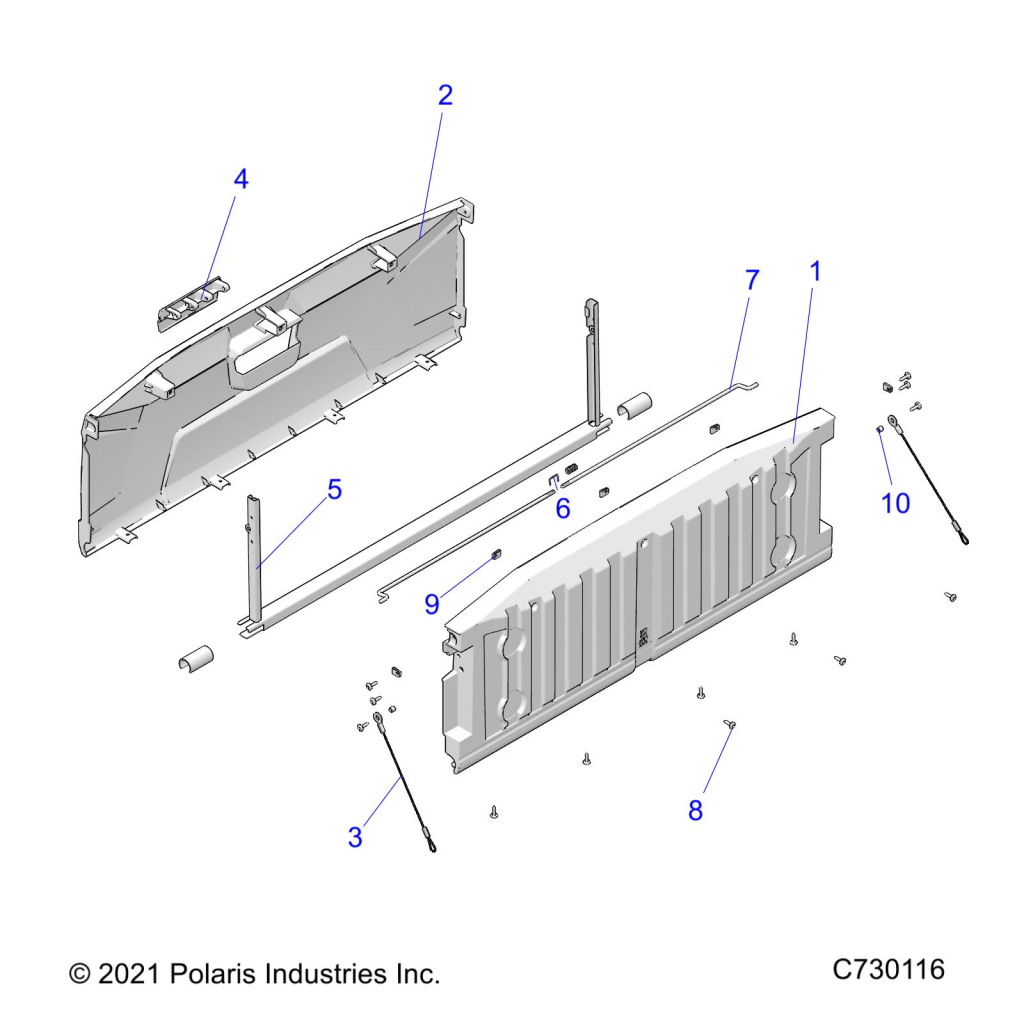 2
4
7
1
5
6
10
9
3
8

© 2021 Polaris Industries Inc.

C730116