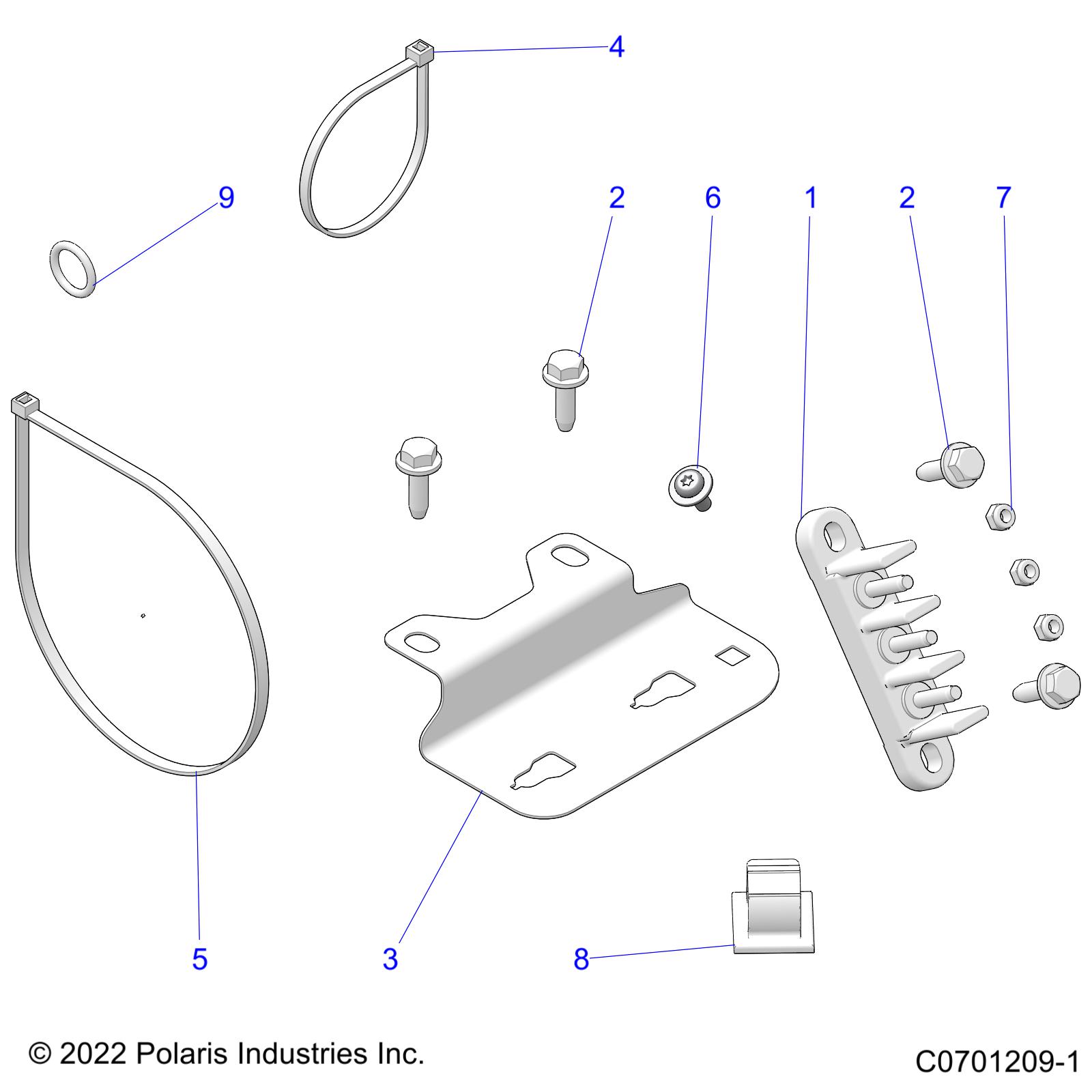 4

9

2

6

1

2

7

5

3

8

© 2022 Polaris Industries Inc.

C0701209-1