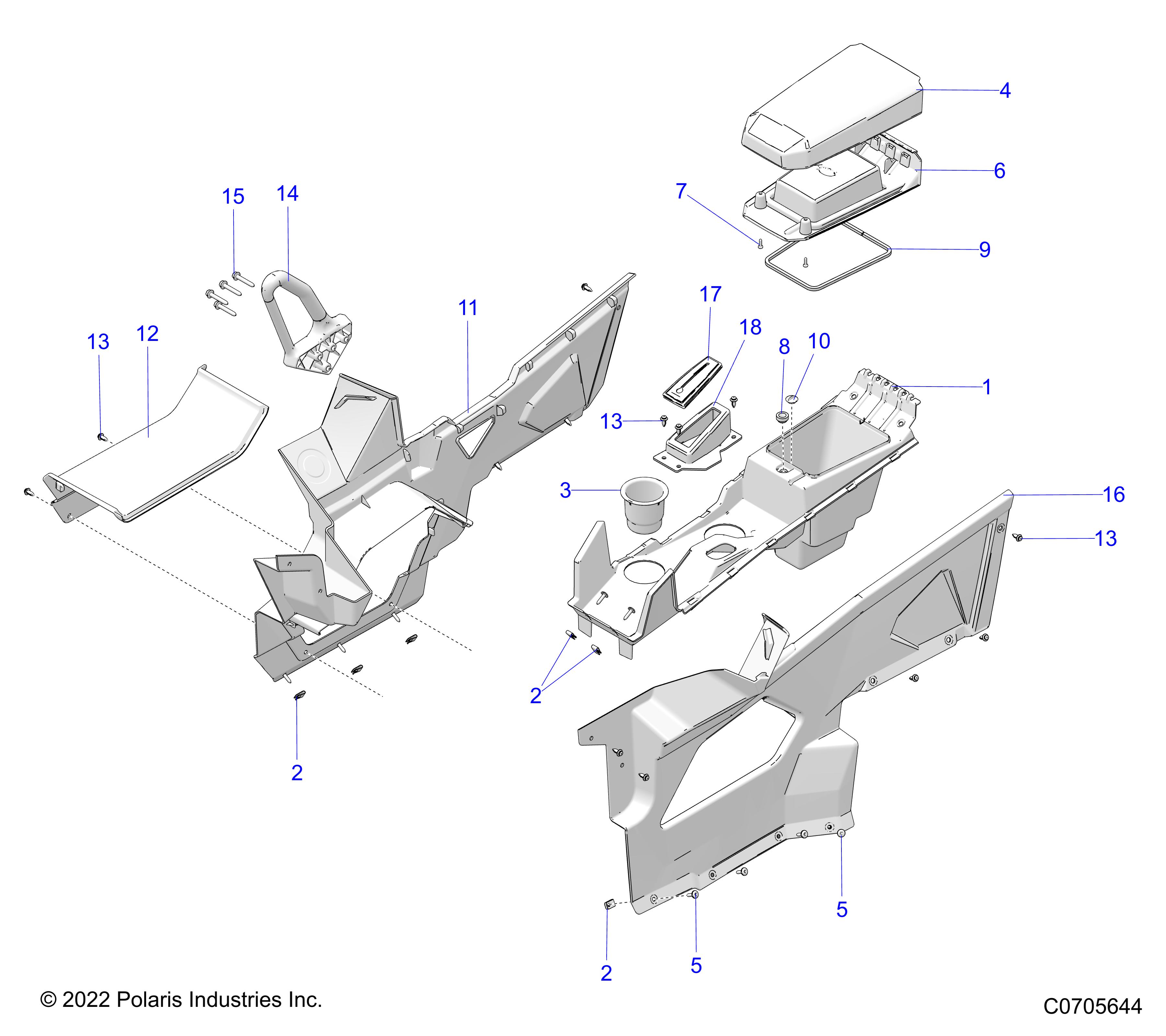 4

6

7

9

15

14

11

17

18

8

10

1

13

12

13

3

16

13

2

2

5

2

5

© 2022 Polaris Industries Inc.

C0705644