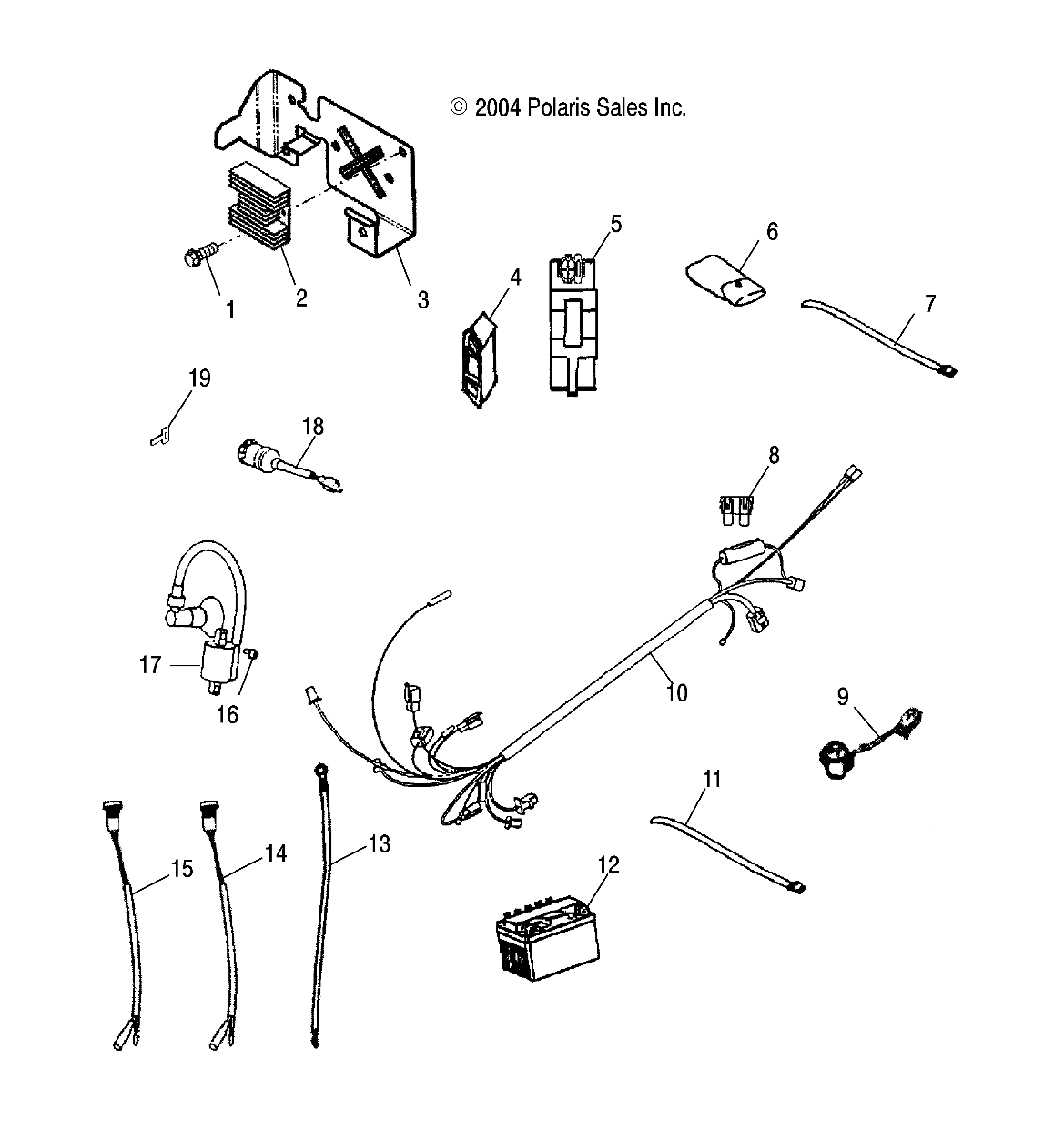 © 2004 Polaris Sales Inc.

1
2
3
4
5
6
7
19
18
8
17
16
10
9
11
15
14
13
12