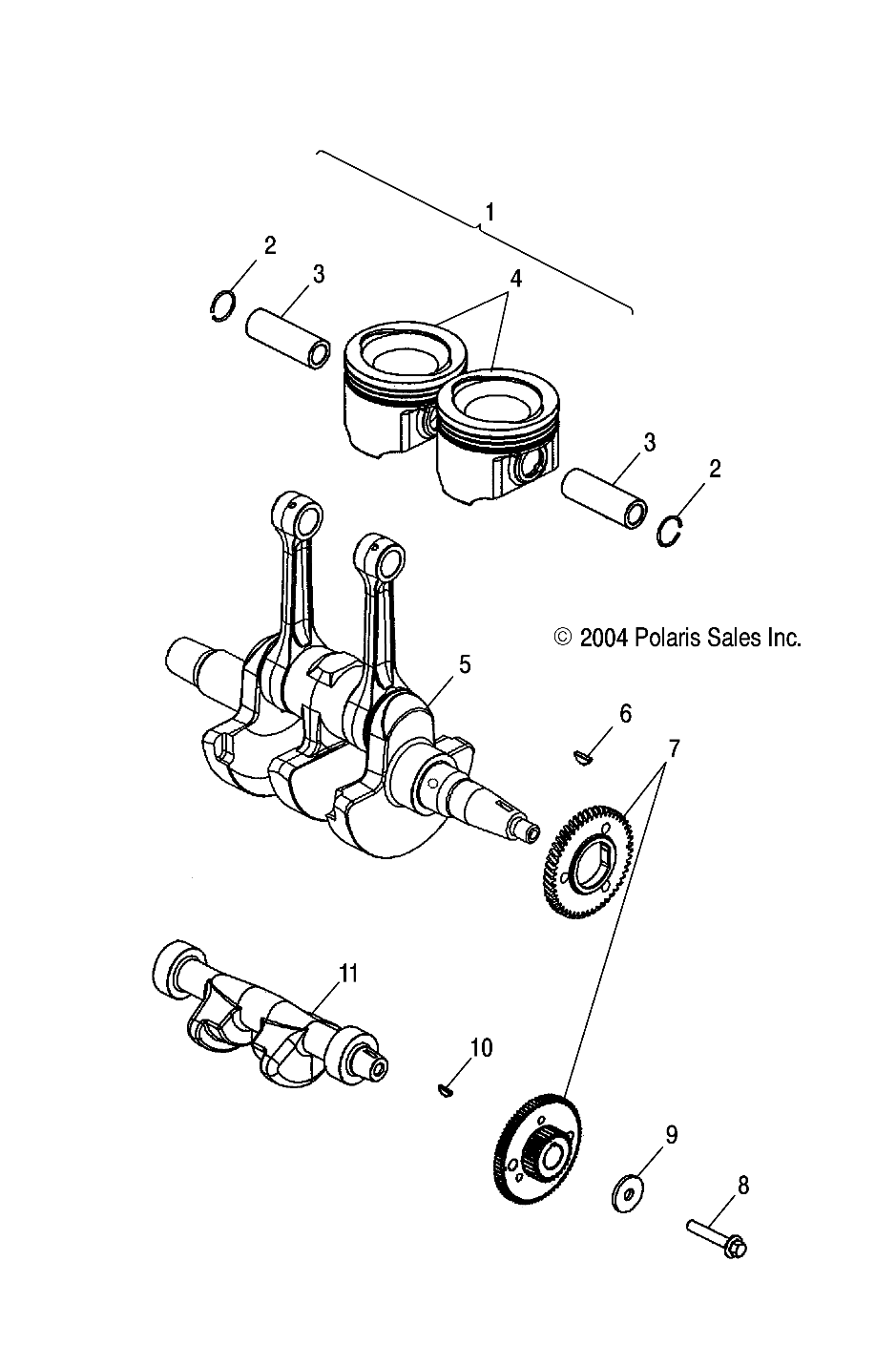 1

2

3

4

3

2

© 2004 Polaris Sales Inc.

5

6

7

11

10

9

8