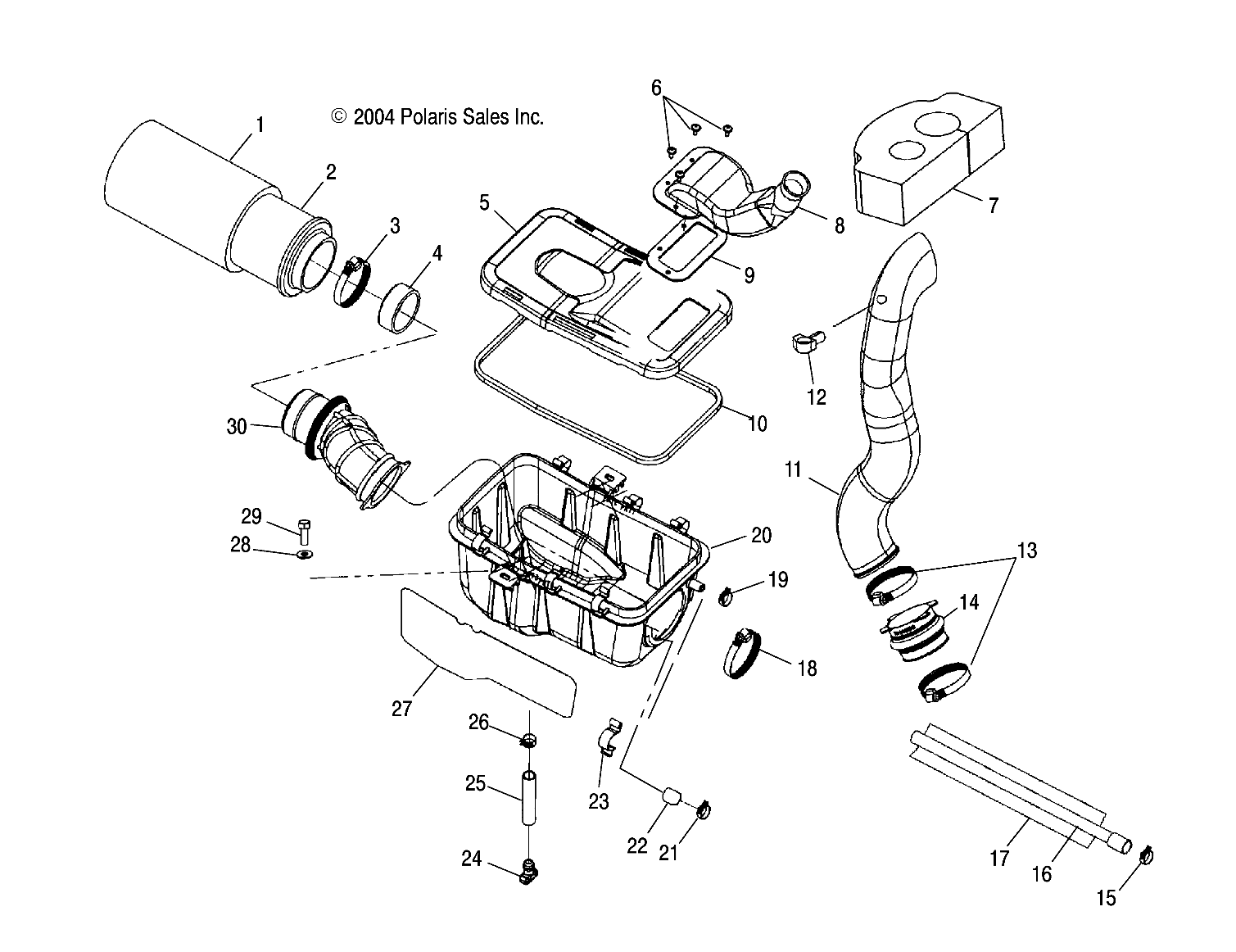 © 2004 Polaris Sales Inc.

1
2
3
4
5
6
7
8
9
10
11
12
13
14
15
16
17
18
19
20
21
22
23
24
25
26
27
28
29
30