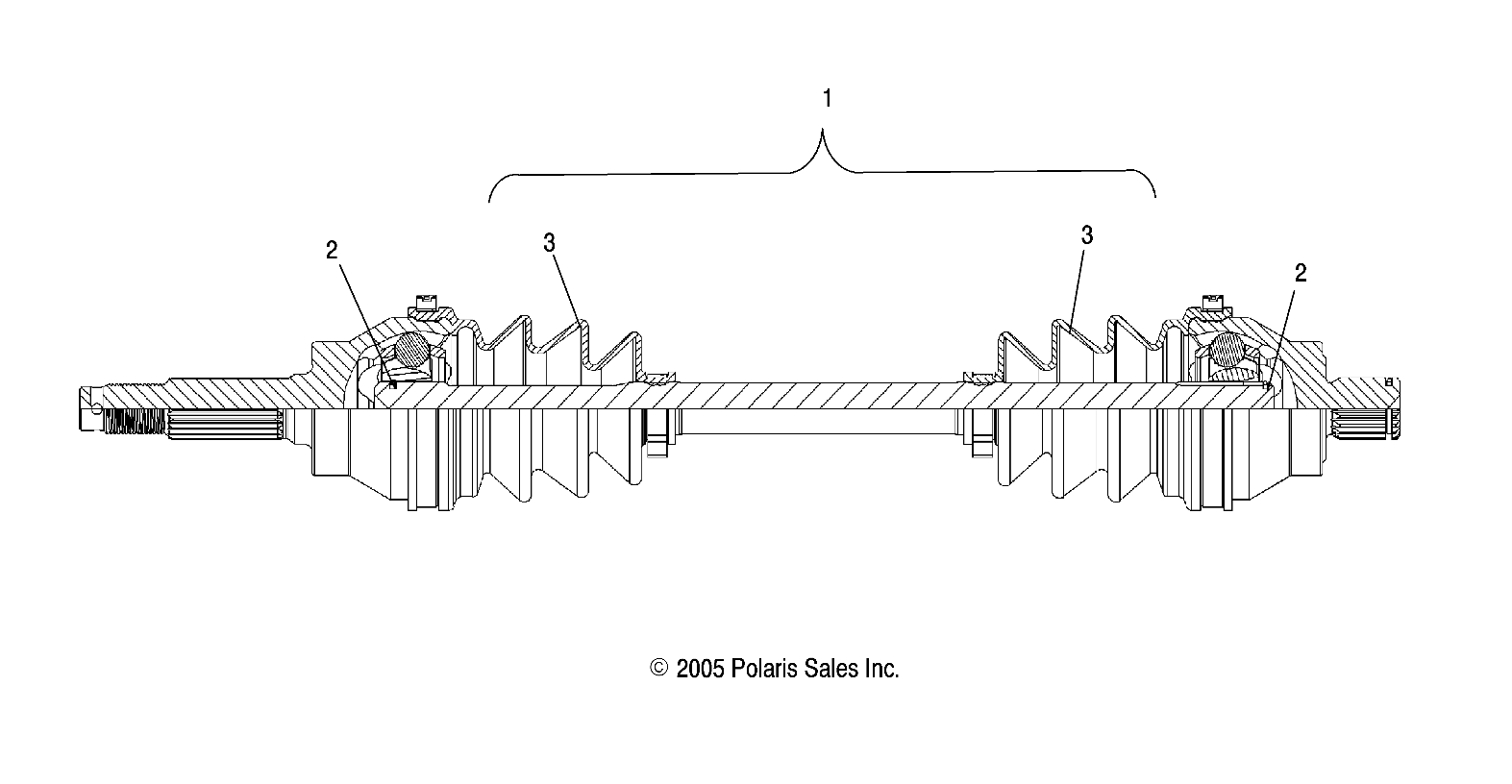 1

2

3

3

2

© 2005 Polaris Sales Inc.