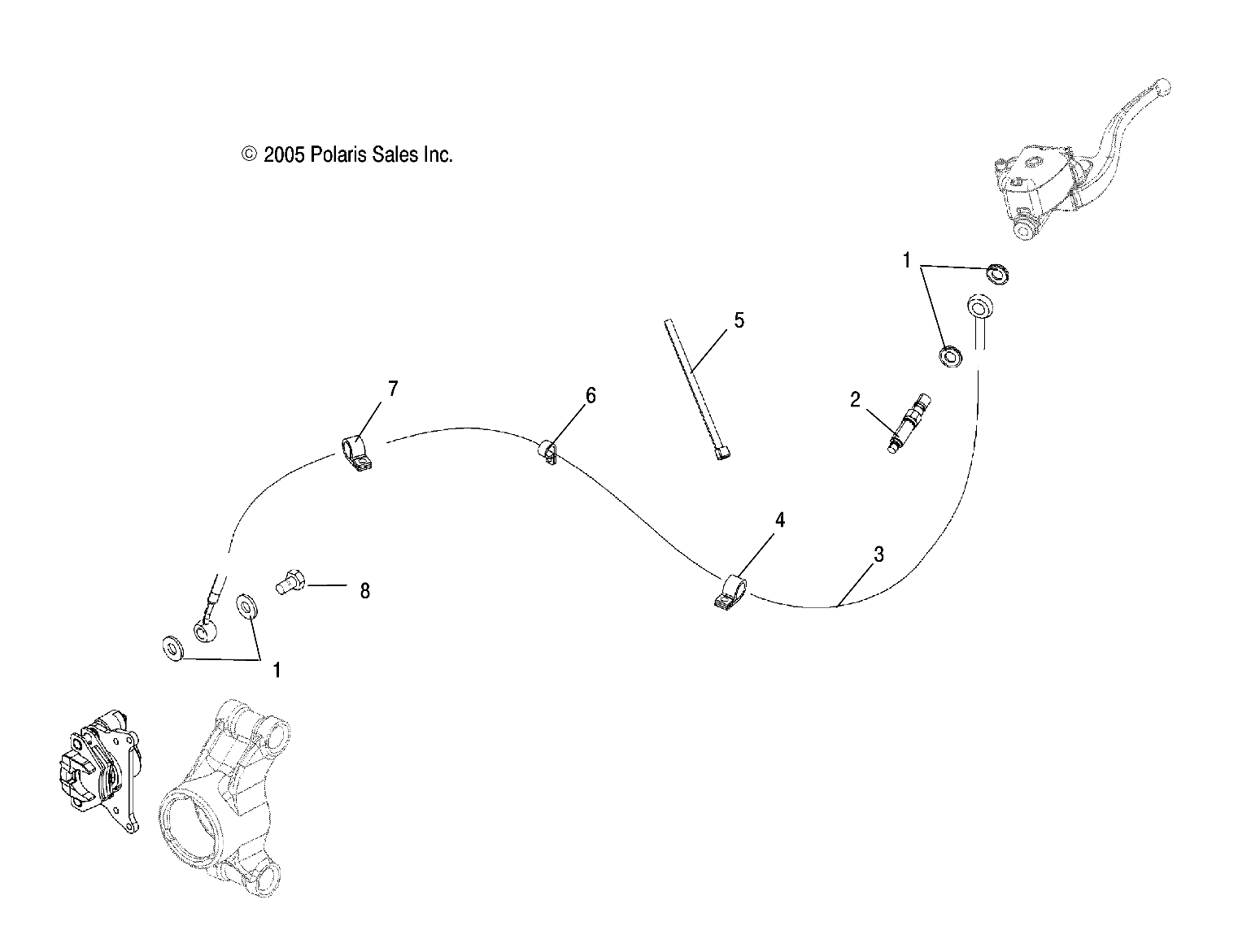 © 2005 Polaris Sales Inc.

1

5

2

7

6

4

3

8

1