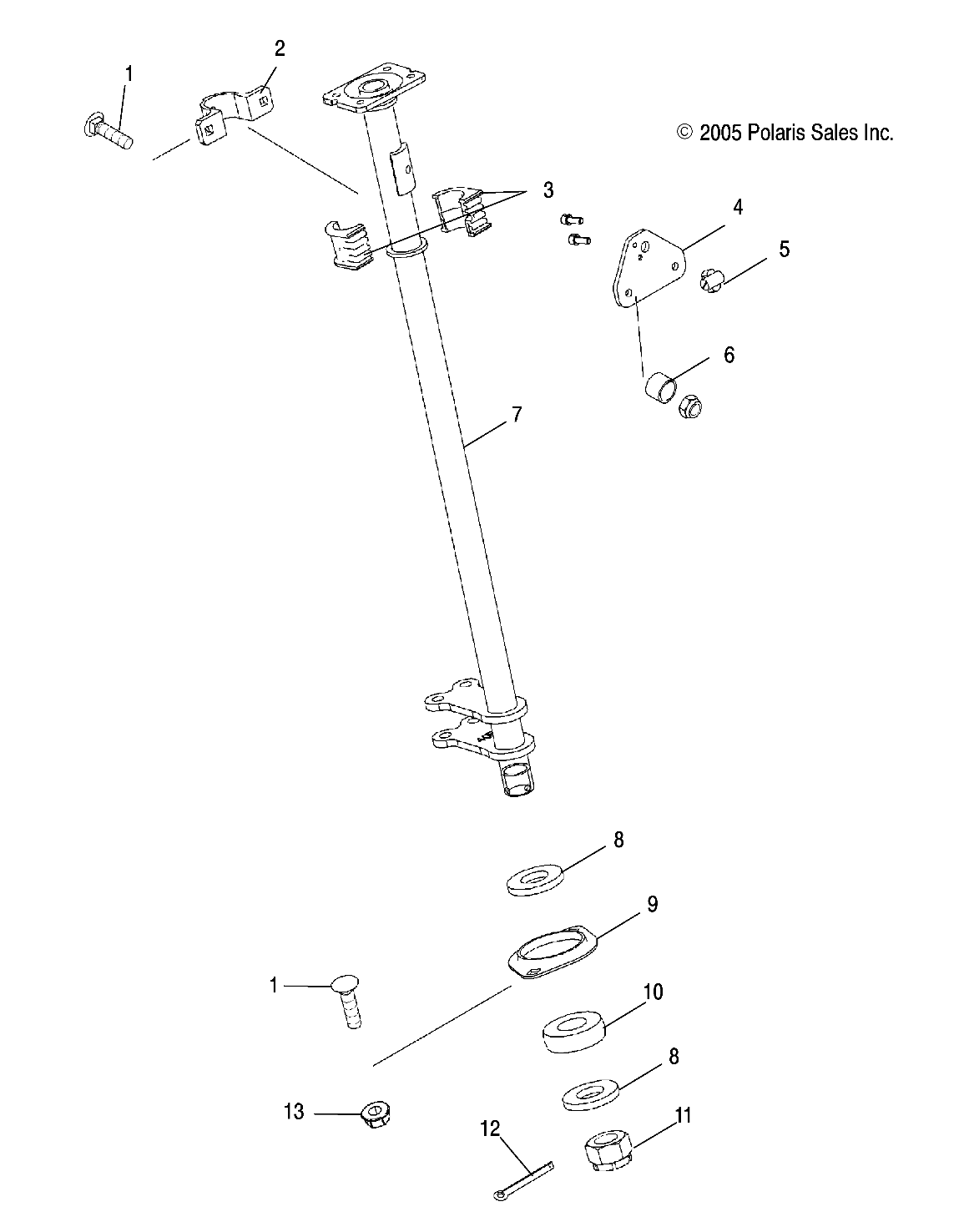 1
2
© 2005 Polaris Sales Inc.
3
4
5
6
7
8
9
1
10
8
13
12
11