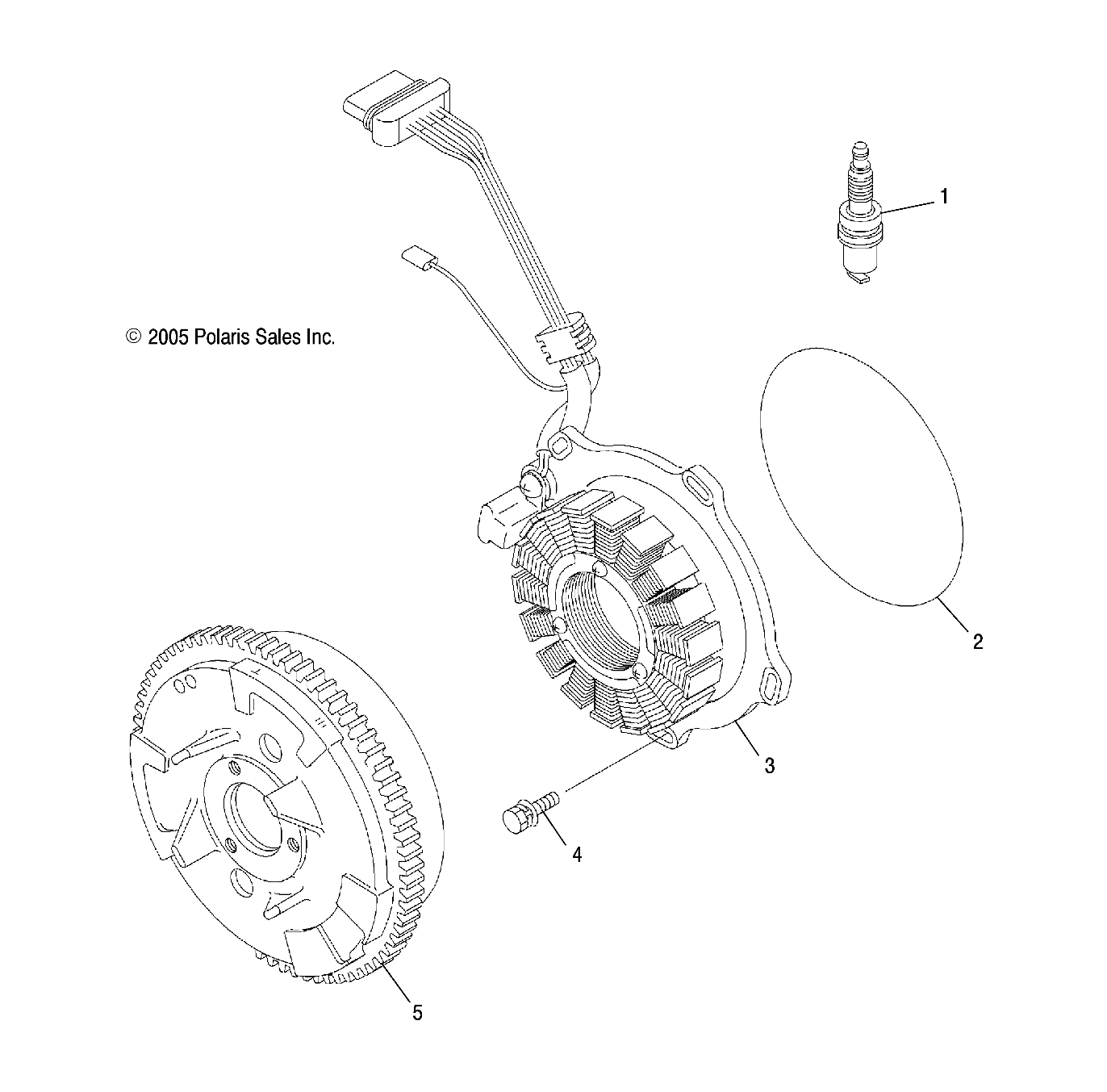 1

© 2005 Polaris Sales Inc.

2

3

4

5