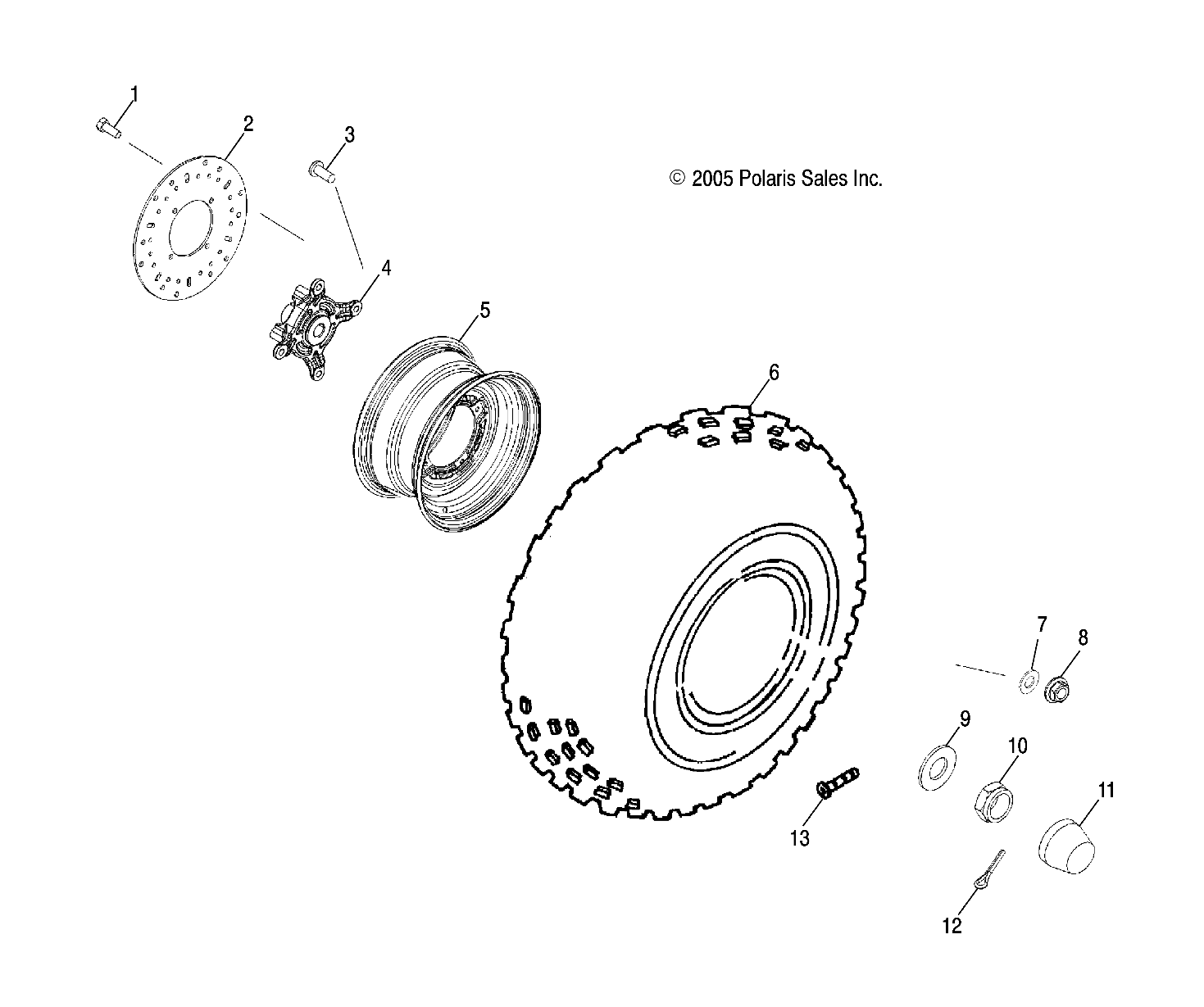 1
2
3
© 2005 Polaris Sales Inc.
4
5
6
7
8
9
10
11
13
12